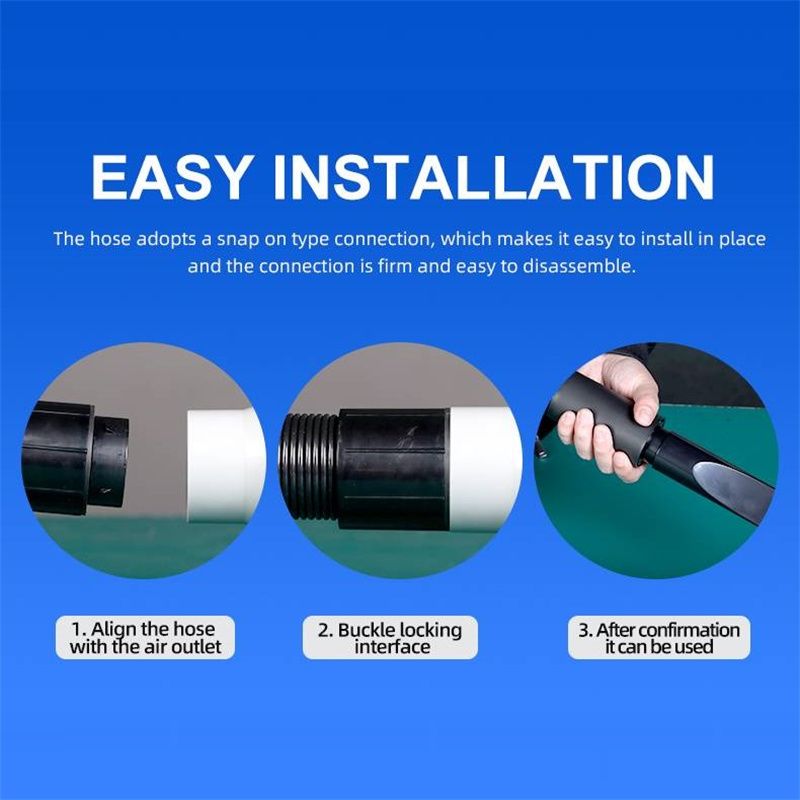 EASY INSTALLATION

The hose adopts a snap on type connection, which makes it easy to install in place and the connection is firm and easy to disassemble.

1. Align the hose with the air outlet

2. Buckle locking interface

3. After confirmation it can be used