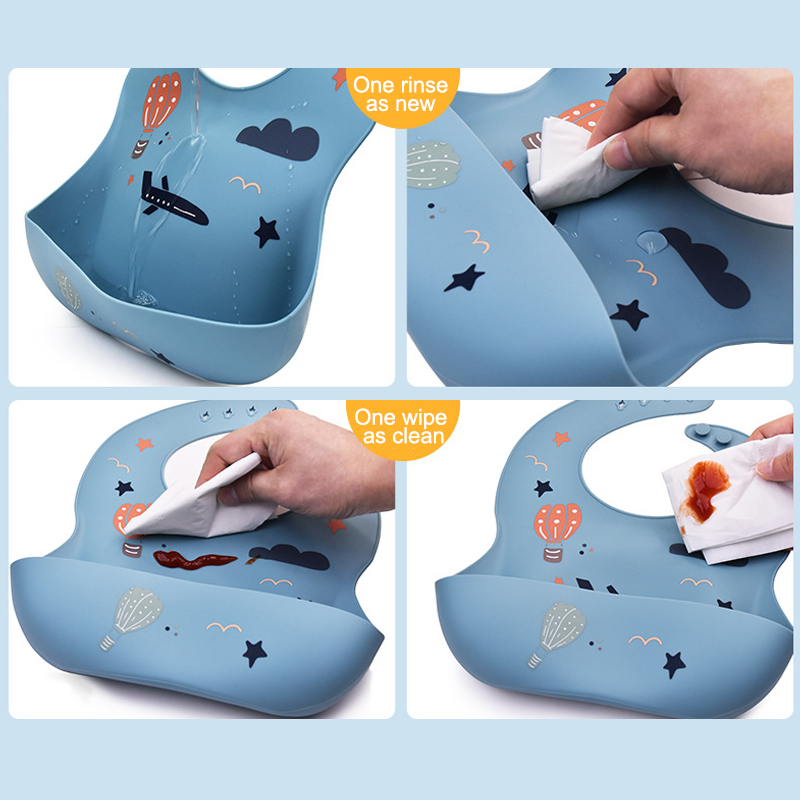 One rinse as new

One wipe as clean