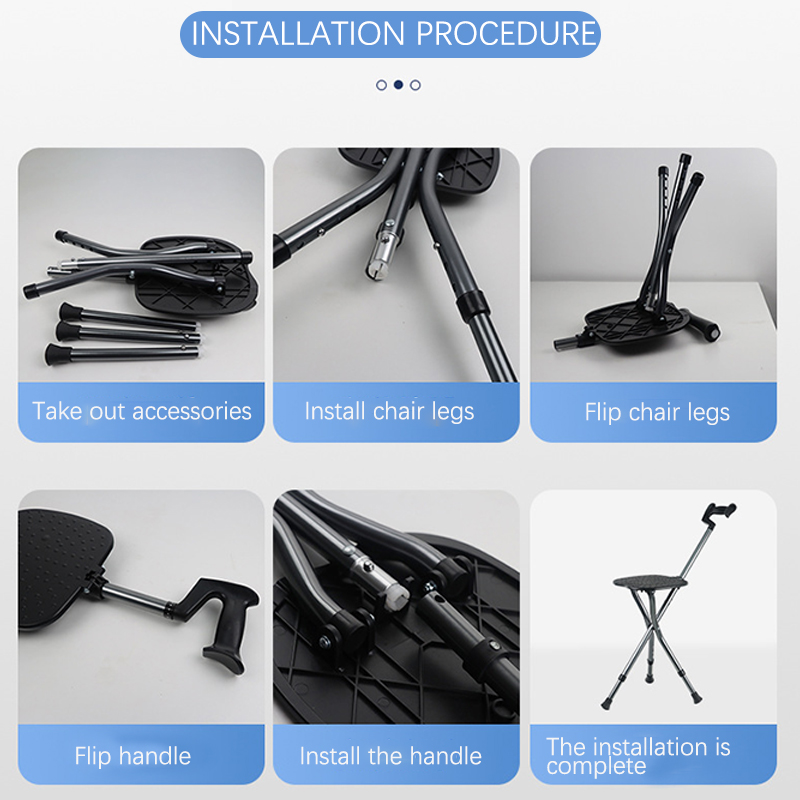 INSTALLATION PROCEDURE

Take out accessories

Install chair legs

Flip chair legs

Flip handle

Install the handle

The installation is complete