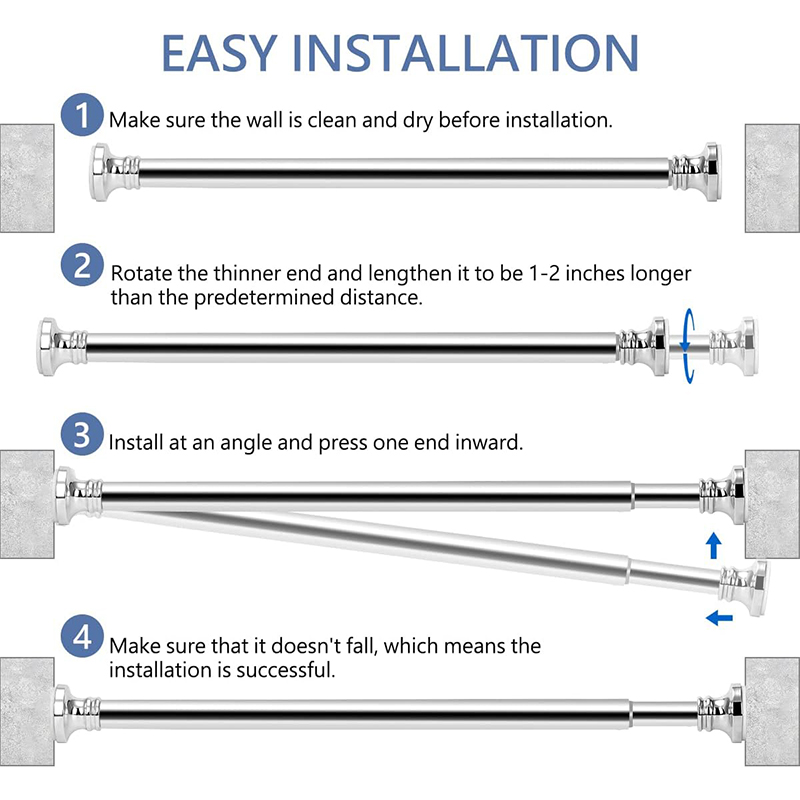 EASY INSTALLATION

1 Make sure the wall is clean and dry before installation.

2 Rotate the thinner end and lengthen it to be 1-2 inches longer than the predetermined distance.

3 Install at an angle and press one end inward.

4 Make sure that it doesn't fall, which means the installation is successful.