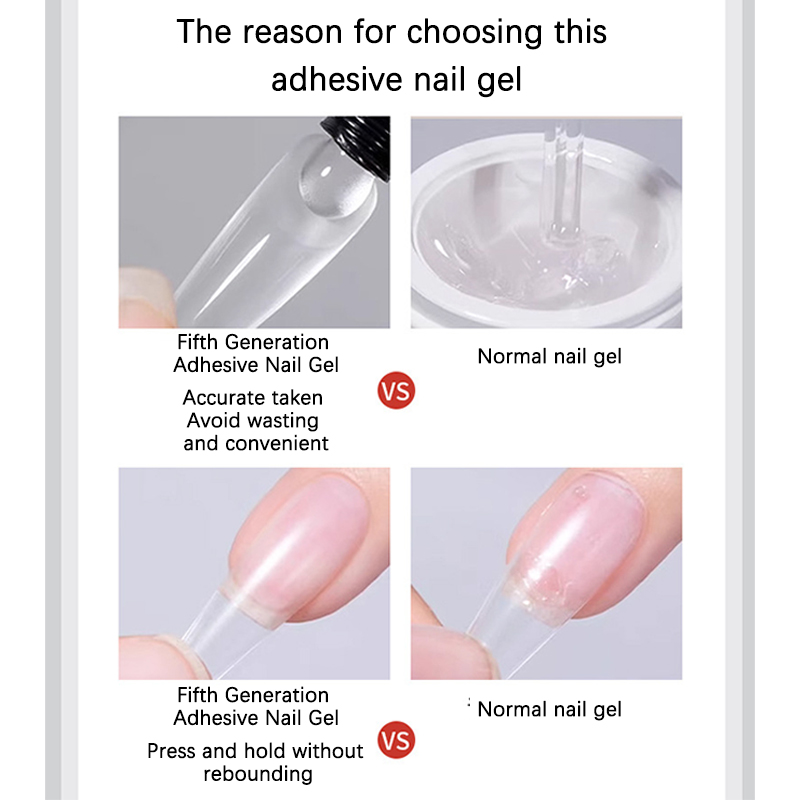 The reason for choosing this adhesive nail gel

Fifth Generation Adhesive Nail Gel

Accurate taken
Avoid wasting
and convenient

VS

Normal nail gel

Fifth Generation Adhesive Nail Gel

Press and hold without rebounding

VS

Normal nail gel