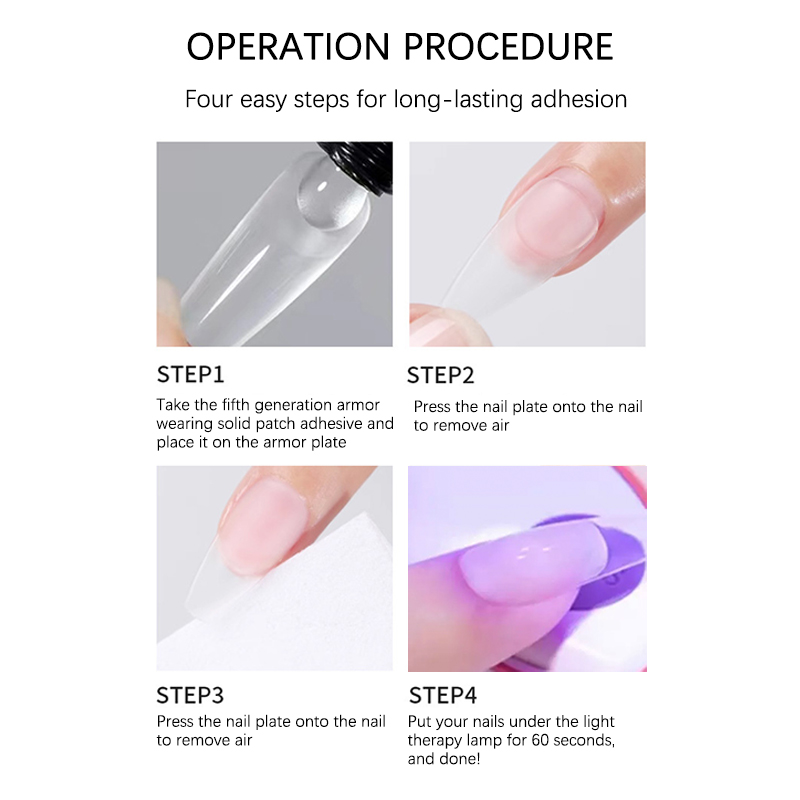 OPERATION PROCEDURE

Four easy steps for long-lasting adhesion

STEP1
Take the fifth generation armor wearing solid patch adhesive and place it on the armor plate

STEP2
Press the nail plate onto the nail to remove air

STEP3
Press the nail plate onto the nail to remove air

STEP4
Put your nails under the light therapy lamp for 60 seconds, and done!