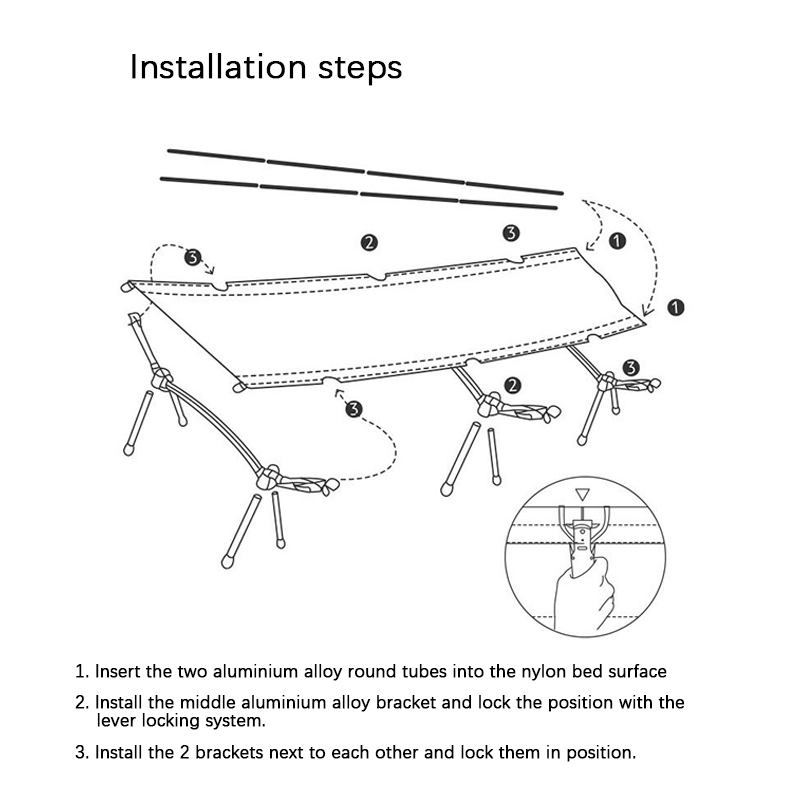 Installation steps

3
2
3
1
1
3
2
3

1. Insert the two aluminium alloy round tubes into the nylon bed surface

2. Install the middle aluminium alloy bracket and lock the position with the lever locking system.

3. Install the 2 brackets next to each other and lock them in position.