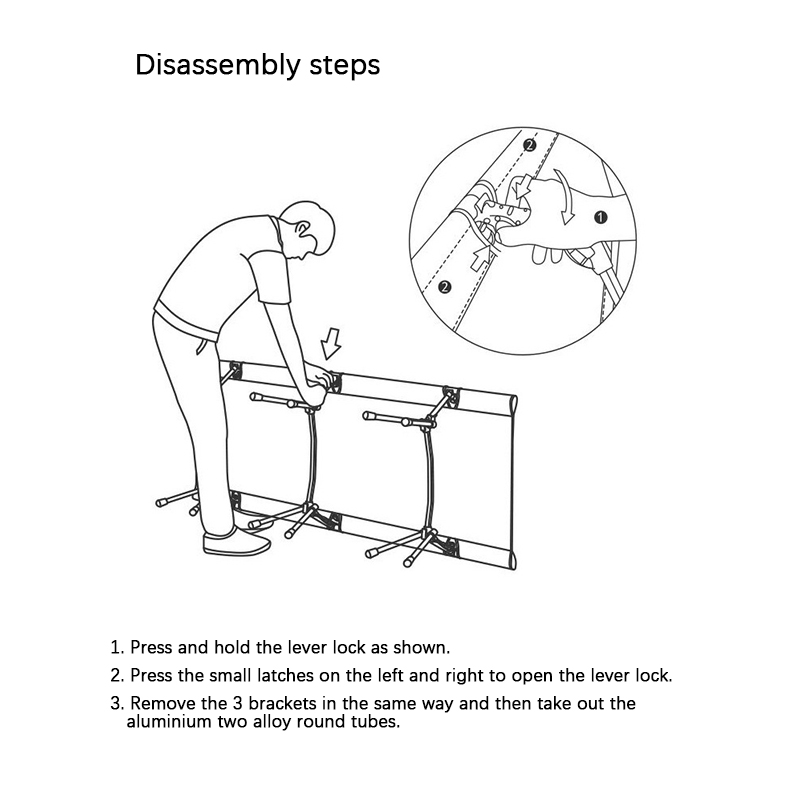 Disassembly steps

2

1

2

1. Press and hold the lever lock as shown.

2. Press the small latches on the left and right to open the lever lock.

3. Remove the 3 brackets in the same way and then take out the aluminium two alloy round tubes.