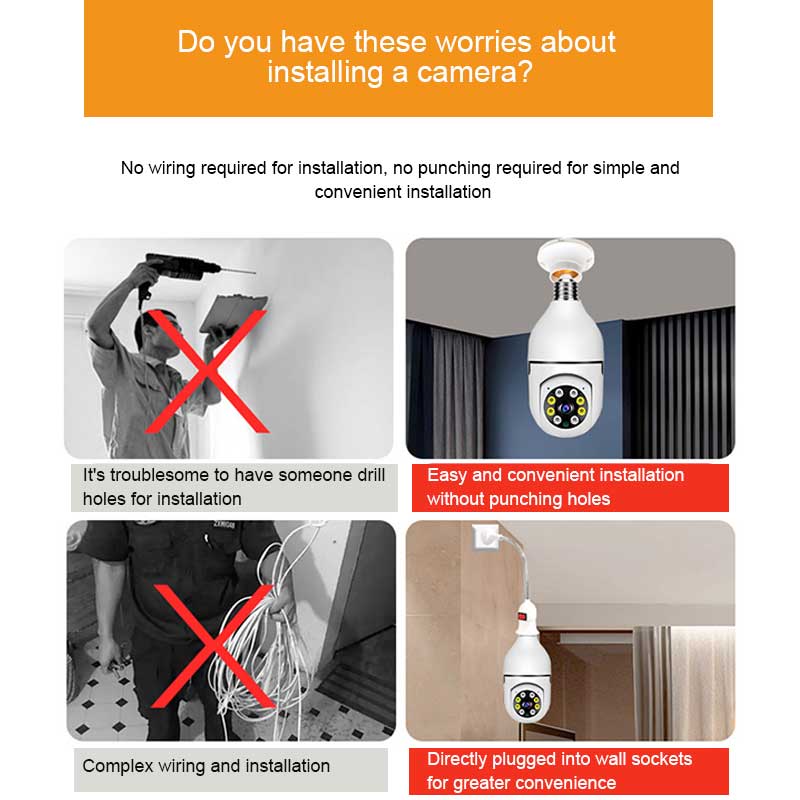 Do you have these worries about installing a camera?

No wiring required for installation, no punching required for simple and convenient installation

It's troublesome to have someone drill holes for installation

Easy and convenient installation without punching holes

Complex wiring and installation

Directly plugged into wall sockets for greater convenience