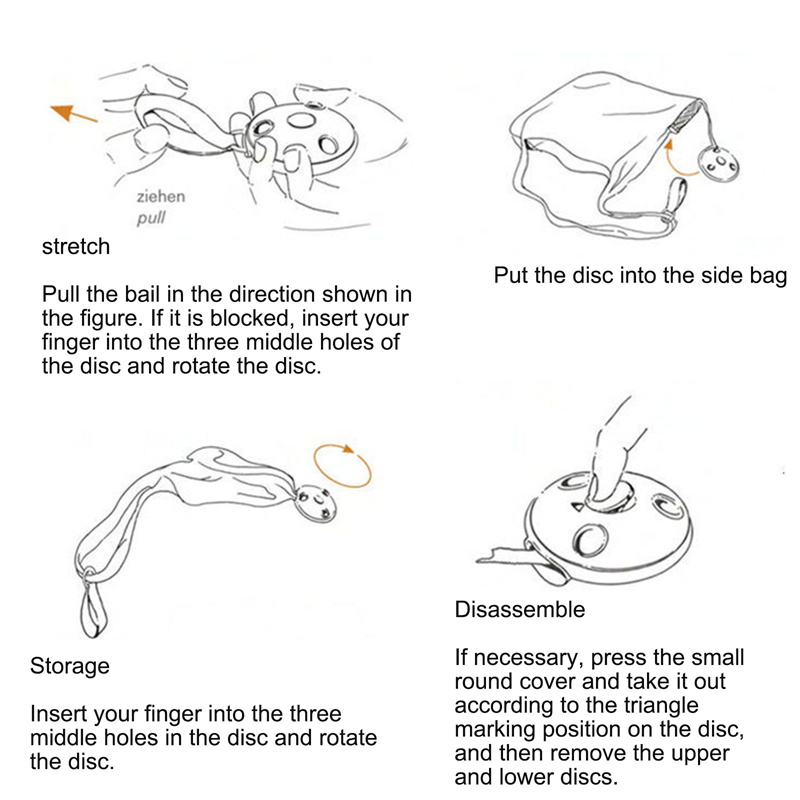 ziehen
pull

stretch

Pull the bail in the direction shown in the figure. If it is blocked, insert your finger into the three middle holes of the disc and rotate the disc.

Put the disc into the side bag

Storage

Insert your finger into the three middle holes in the disc and rotate the disc.

Disassemble

If necessary, press the small round cover and take it out according to the triangle marking position on the disc, and then remove the upper and lower discs.