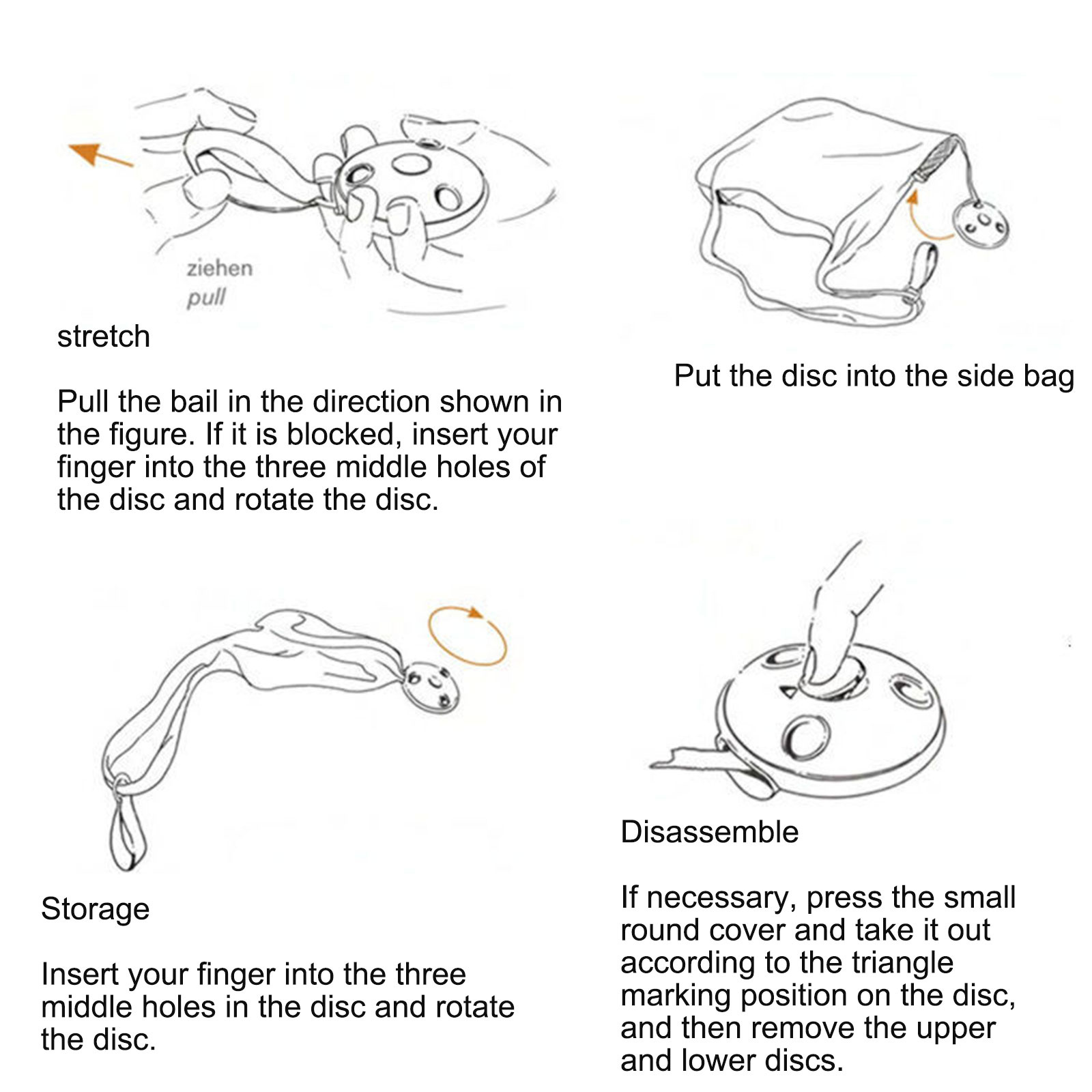 ziehen
pull

stretch

Pull the bail in the direction shown in the figure. If it is blocked, insert your finger into the three middle holes of the disc and rotate the disc.

Put the disc into the side bag

Storage

Insert your finger into the three middle holes in the disc and rotate the disc.

Disassemble

If necessary, press the small round cover and take it out according to the triangle marking position on the disc, and then remove the upper and lower discs.