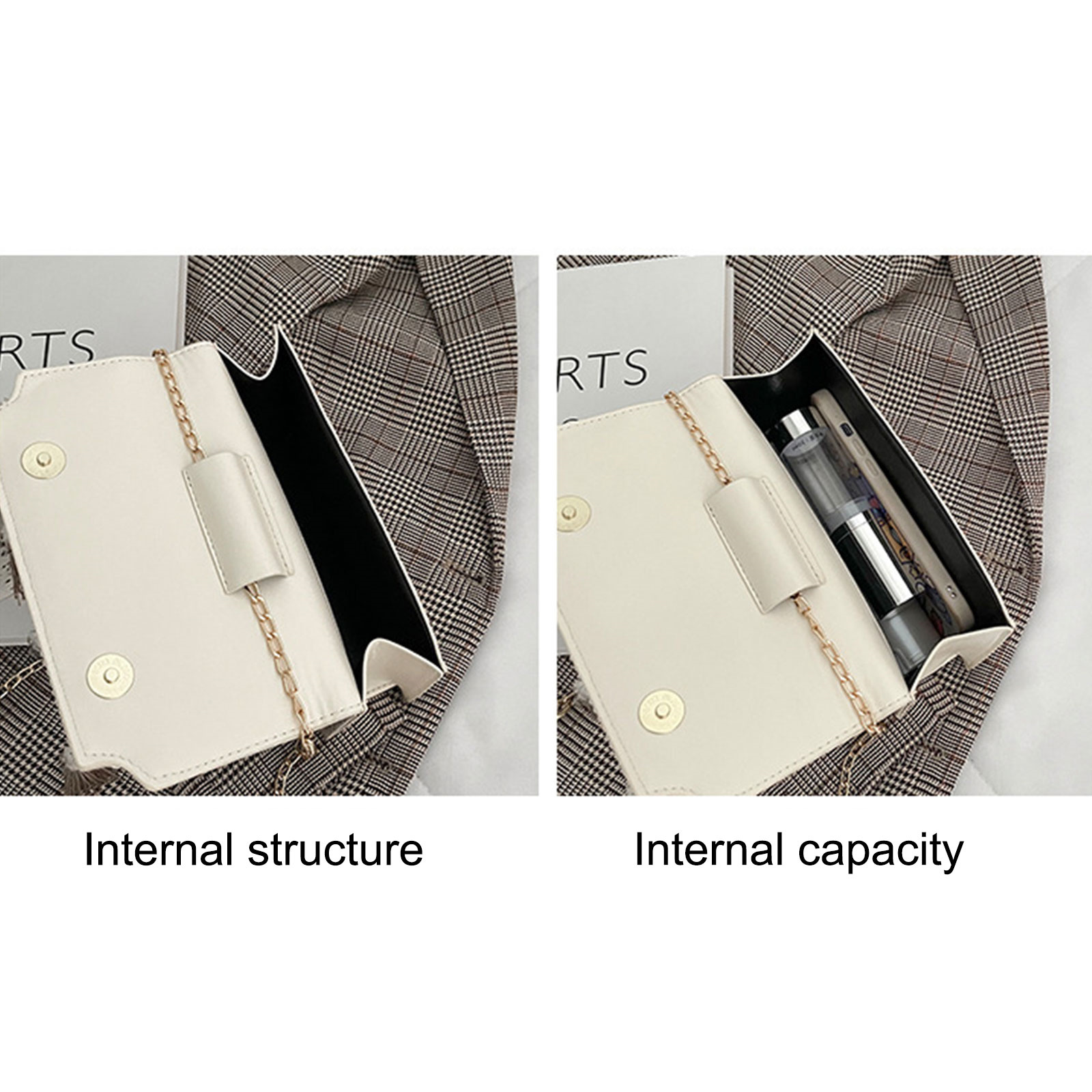 RTS

RTS

Internal structure

Internal capacity