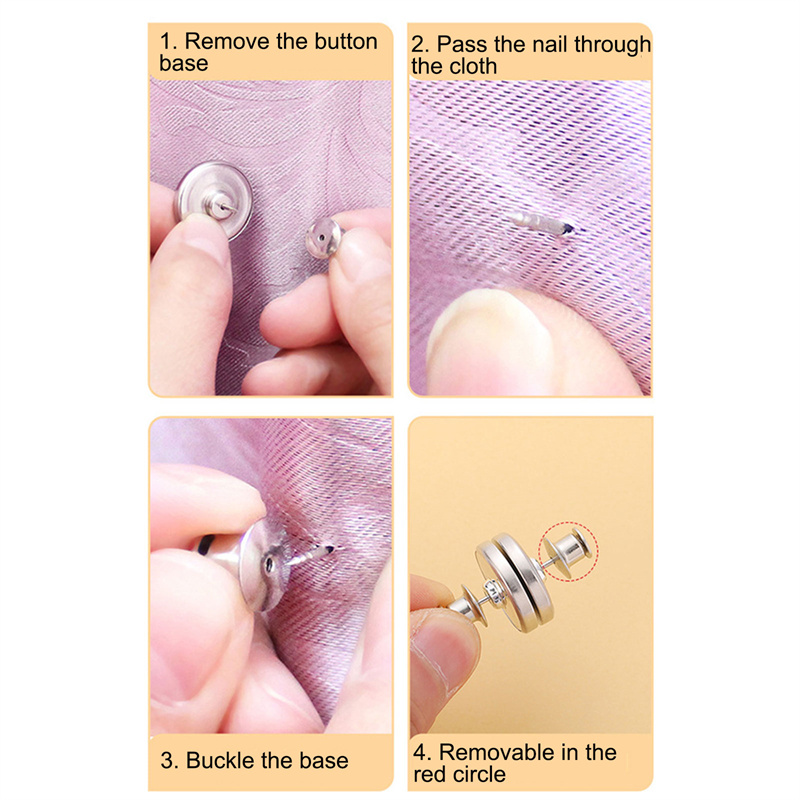 1. Remove the button base

2. Pass the nail through the cloth

3. Buckle the base

4. Removable in the red circle