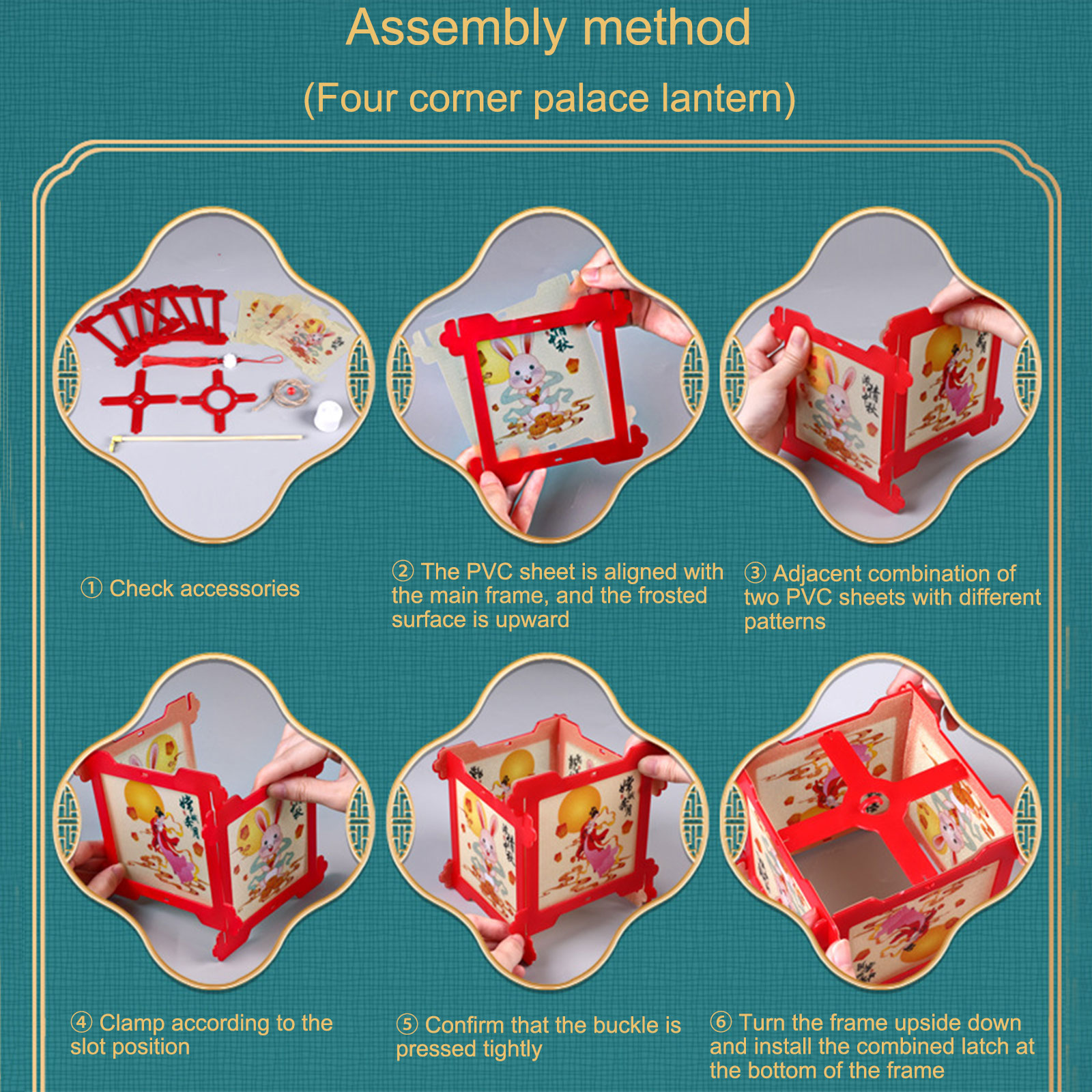 Assembly method

(Four corner palace lantern)

① Check accessories

② The PVC sheet is aligned with the main frame, and the frosted surface is upward

③ Adjacent combination of two PVC sheets with different patterns

④ Clamp according to the slot position

⑤ Confirm that the buckle is pressed tightly

⑥ Turn the frame upside down and install the combined latch at the bottom of the frame