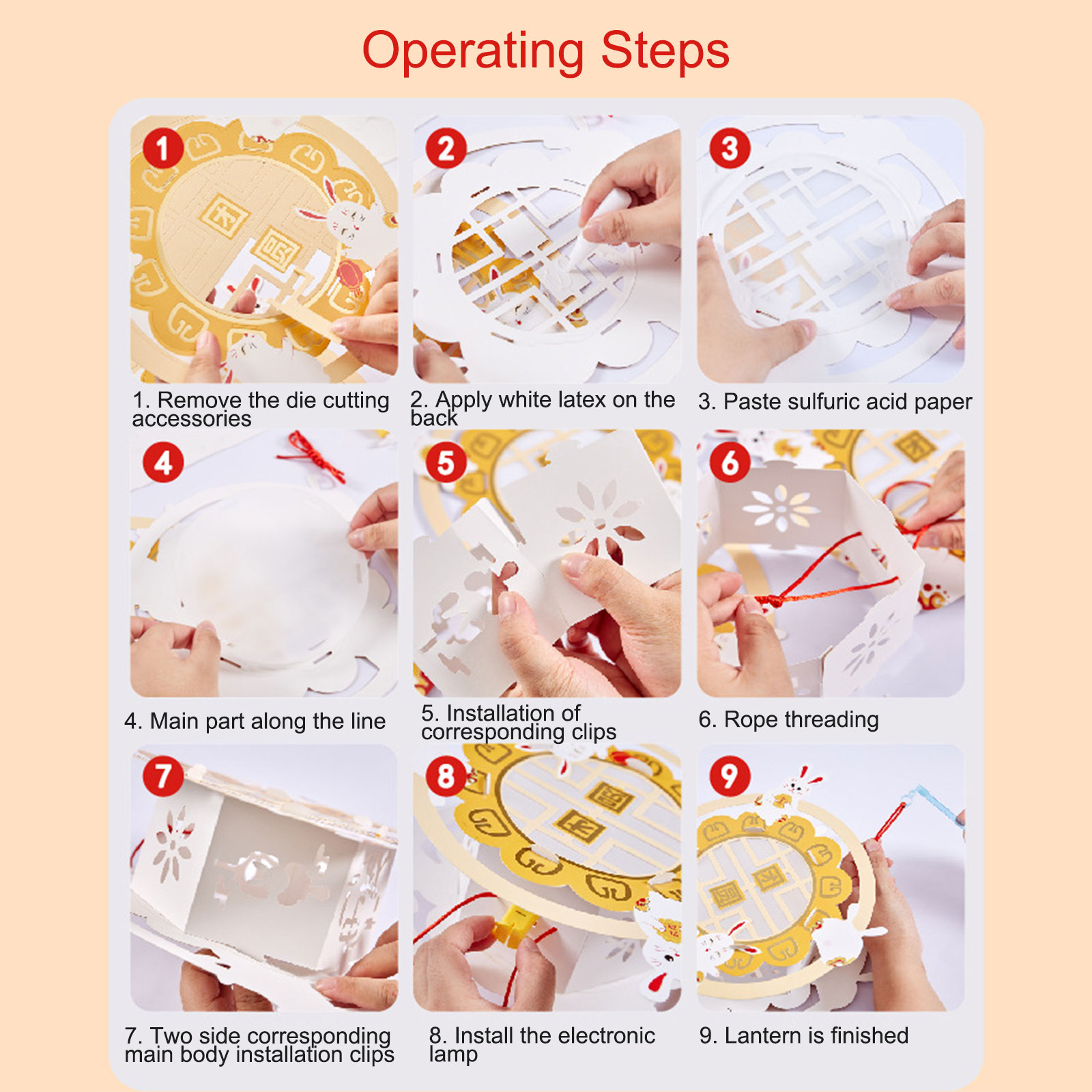 Operating Steps

1

1. Remove the die cutting accessories

2

2. Apply white latex on the back

3

3. Paste sulfuric acid paper

4

4. Main part along the line

5

5. Installation of corresponding clips

6

6. Rope threading

7

7. Two side corresponding main body installation clips

8

8. Install the electronic lamp

9

9. Lantern is finished