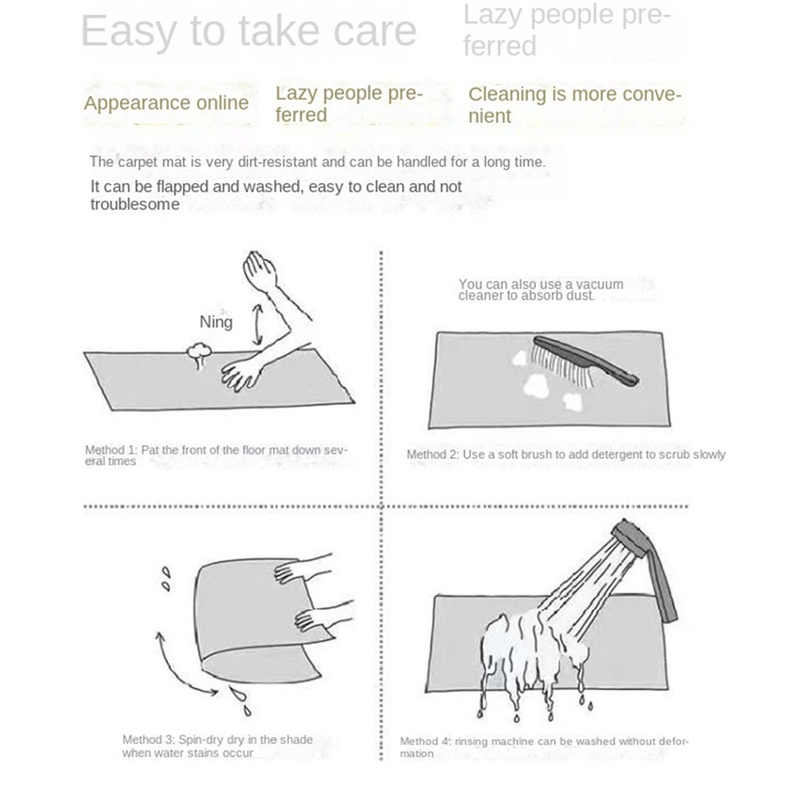 Easy to take care

Lazy people preferred

Appearance online

Lazy people preferred

Cleaning is more convenient

The carpet mat is very dirt-resistant and can be handled for a long time.

It can be flapped and washed, easy to clean and not troublesome

Ning

Method 1: Pat the front of the floor mat down several times

You can also use a vacuum cleaner to absorb dust.

Method 2: Use a soft brush to add detergent to scrub slowly

Method 3: Spin-dry dry in the shade when water stains occur

Method 4: rinsing machine can be washed without deformation