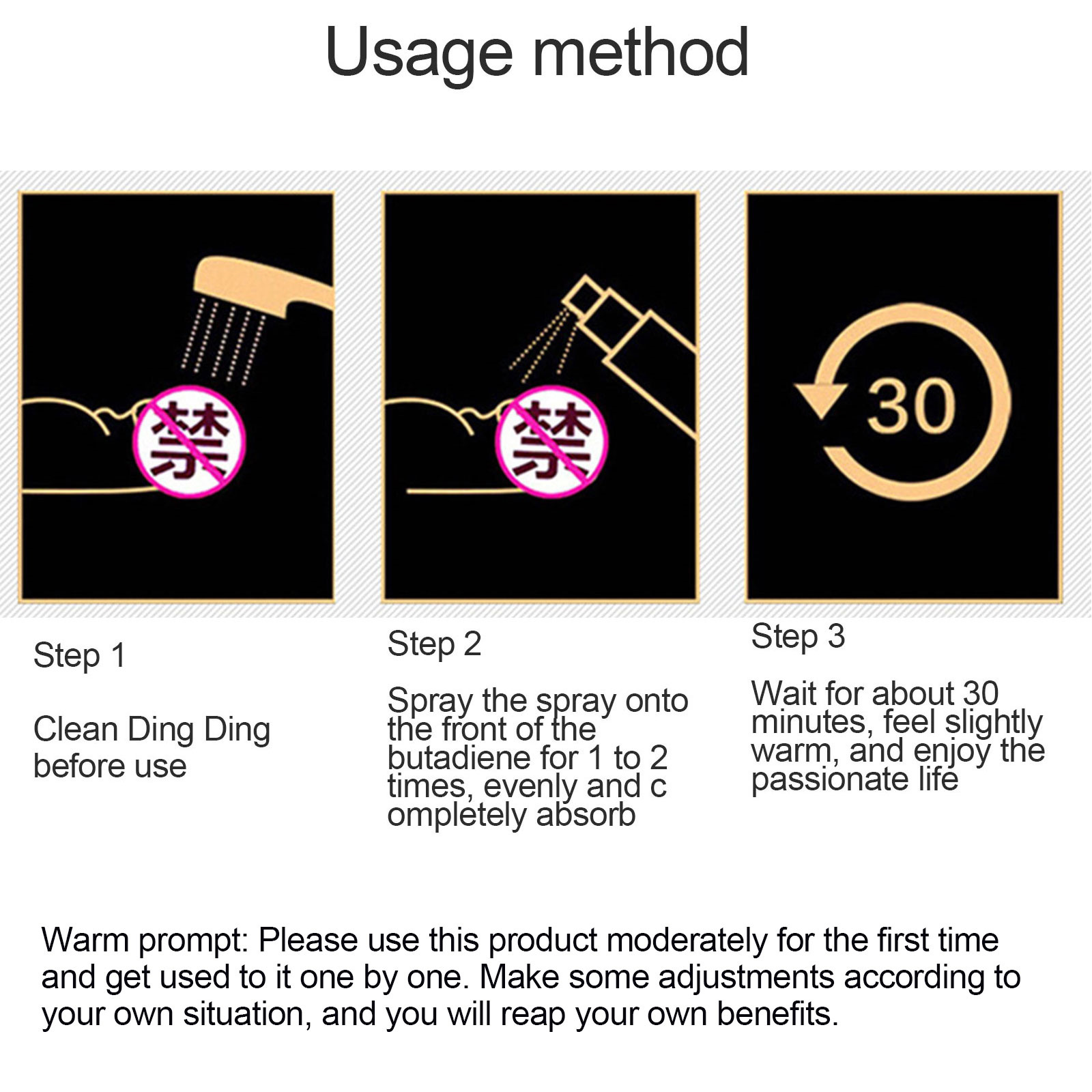 Usage method

禁

禁

30

Step 1

Clean Ding Ding before use

Step 2

Spray the spray onto the front of the butadiene for 1 to 2 times, evenly and c ompletely absorb

Step 3

Wait for about 30 minutes, feel slightly warm, and enjoy the passionate life

Warm prompt: Please use this product moderately for the first time and get used to it one by one. Make some adjustments according to your own situation, and you will reap your own benefits.