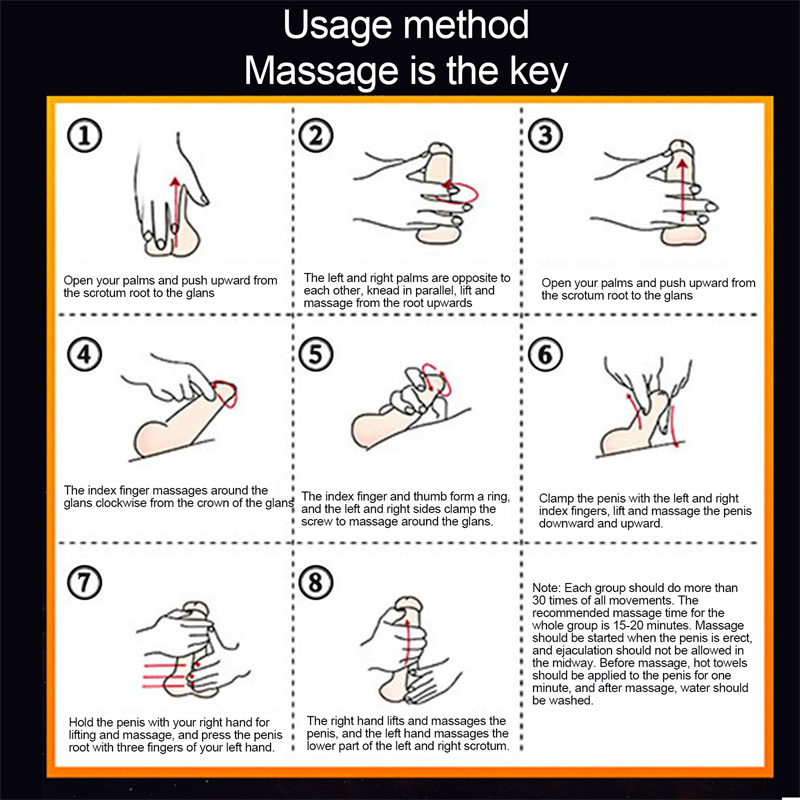 Usage method
Massage is the key

①

Open your palms and push upward from the scrotum root to the glans

②

The left and right palms are opposite to each other, knead in parallel, lift and massage from the root upwards

③

Open your palms and push upward from the scrotum root to the glans

④

The index finger massages around the glans clockwise from the crown of the glans

⑤

The index finger and thumb form a ring, and the left and right sides clamp the screw to massage around the glans.

⑥

Clamp the penis with the left and right index fingers, lift and massage the penis downward and upward.

⑦

Hold the penis with your right hand for lifting and massage, and press the penis root with three fingers of your left hand.

⑧

The right hand lifts and massages the penis, and the left hand massages the lower part of the left and right scrotum.

Note: Each group should do more than 30 times of all movements. The recommended massage time for the whole group is 15-20 minutes. Massage should be started when the penis is erect, and ejaculation should not be allowed in the midway. Before massage, hot towels should be applied to the penis for one minute, and after massage, water should be washed.