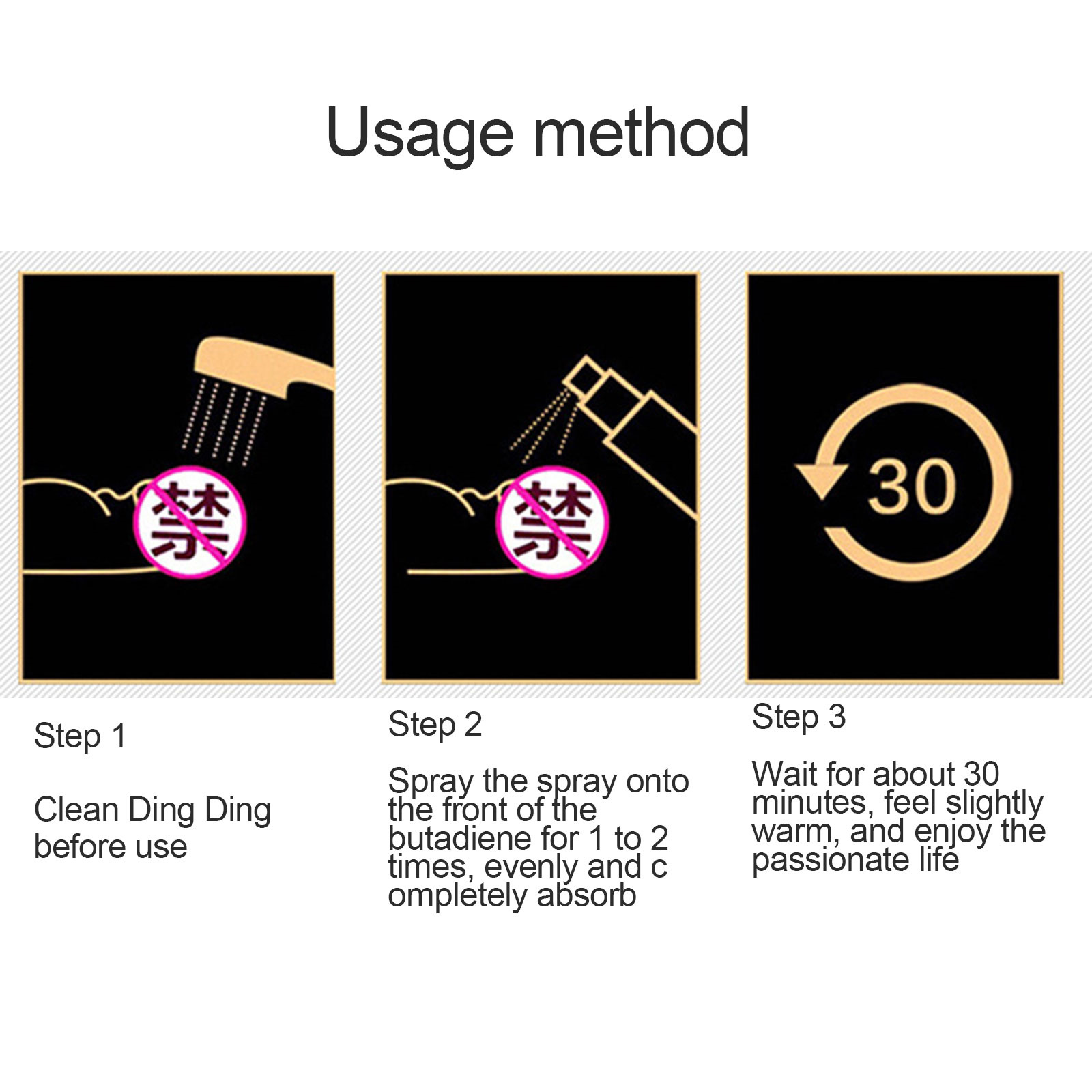 Usage method

禁

禁

30

Step 1

Clean Ding Ding before use

Step 2

Spray the spray onto the front of the butadiene for 1 to 2 times, evenly and c ompletely absorb

Step 3

Wait for about 30 minutes, feel slightly warm, and enjoy the passionate life