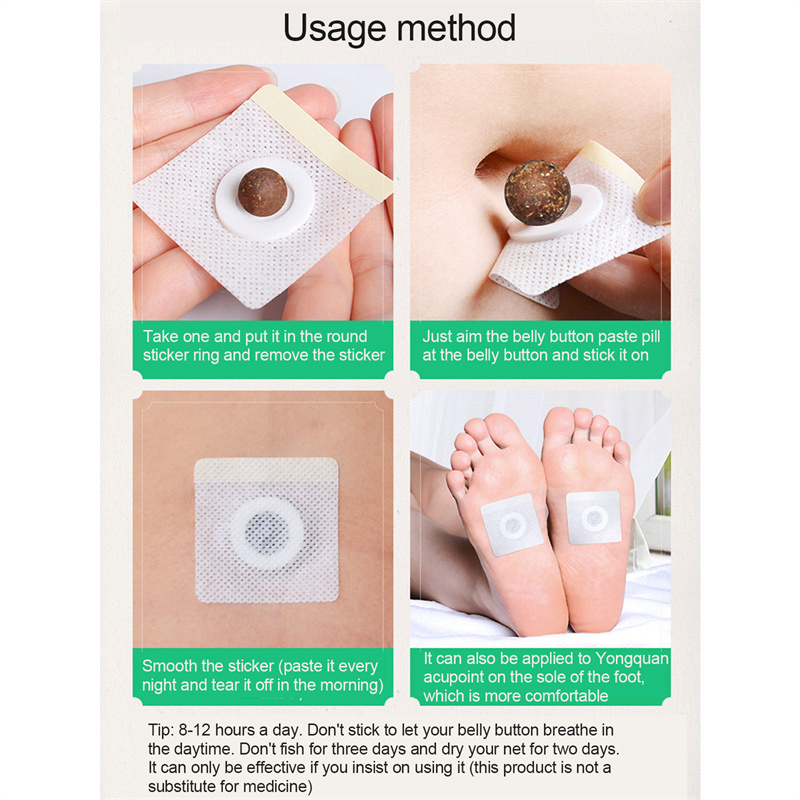 Usage method

Take one and put it in the round sticker ring and remove the sticker

Just aim the belly button paste pill at the belly button and stick it on

Smooth the sticker (paste it every night and tear it off in the morning)

It can also be applied to Yongquan acupoint on the sole of the foot, which is more comfortable

Tip: 8-12 hours a day. Don't stick to let your belly button breathe in the daytime. Don't fish for three days and dry your net for two days. It can only be effective if you insist on using it (this product is not a substitute for medicine)