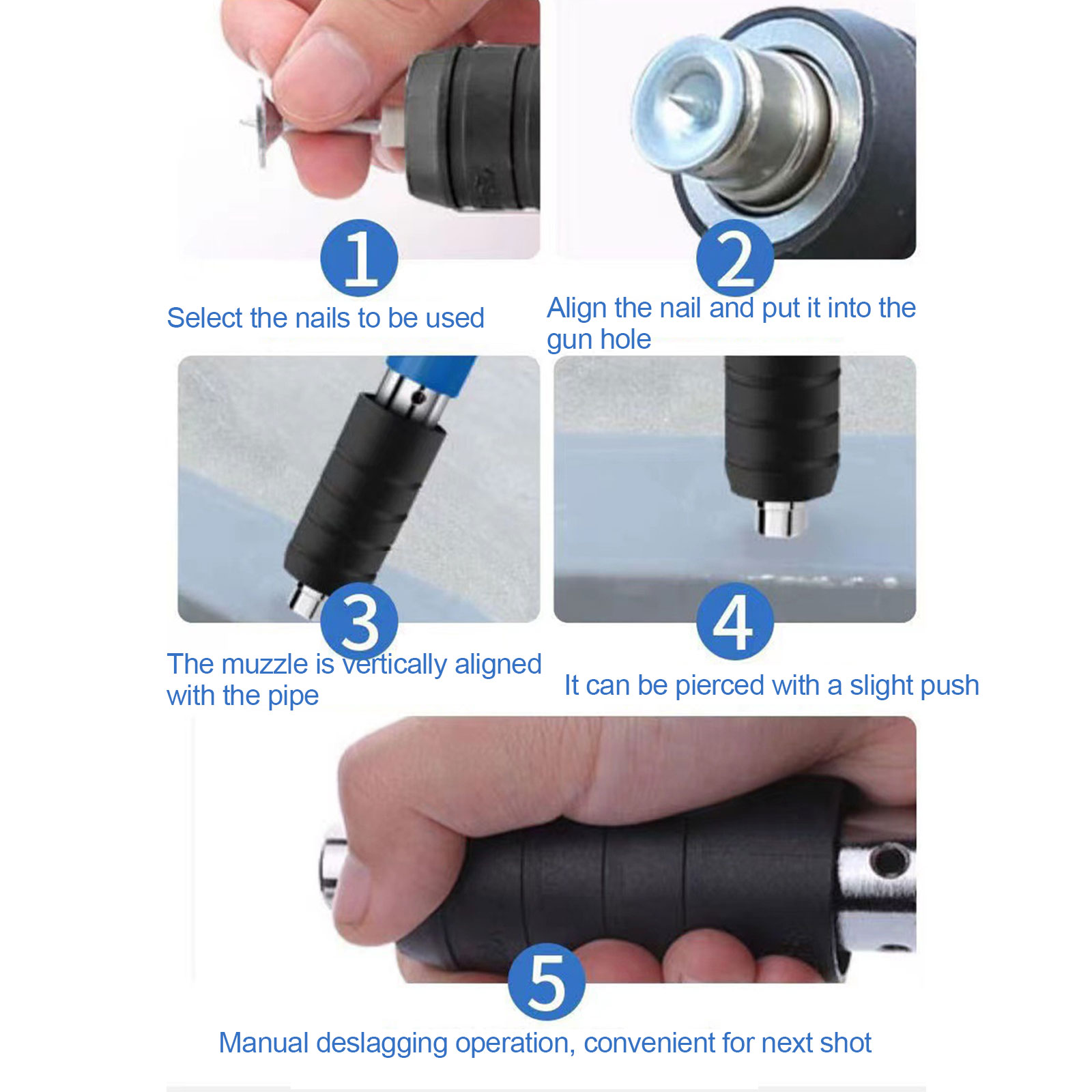 1

Select the nails to be used

2

Align the nail and put it into the gun hole

3

The muzzle is vertically aligned with the pipe

4

It can be pierced with a slight push

5

Manual deslagging operation, convenient for next shot