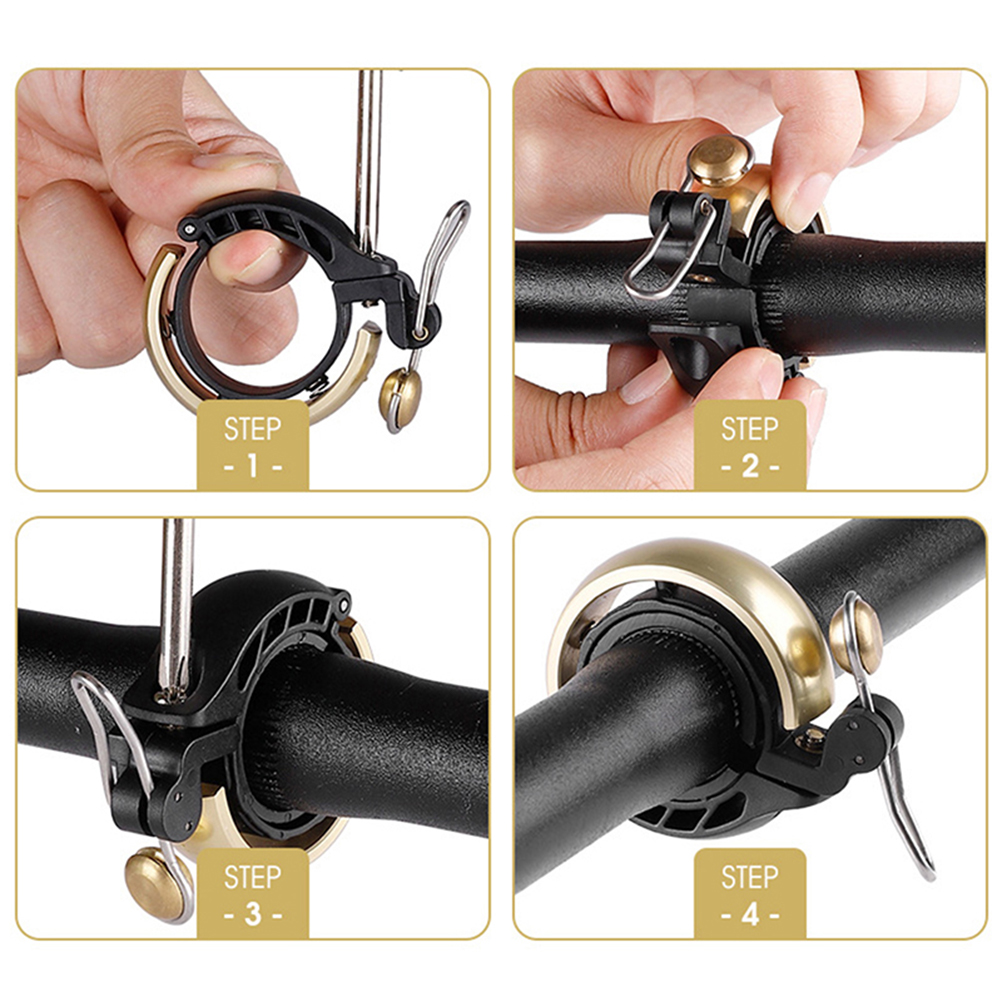 STEP
- 1 -

STEP
- 2 -

STEP
- 3 -

STEP
- 4 -