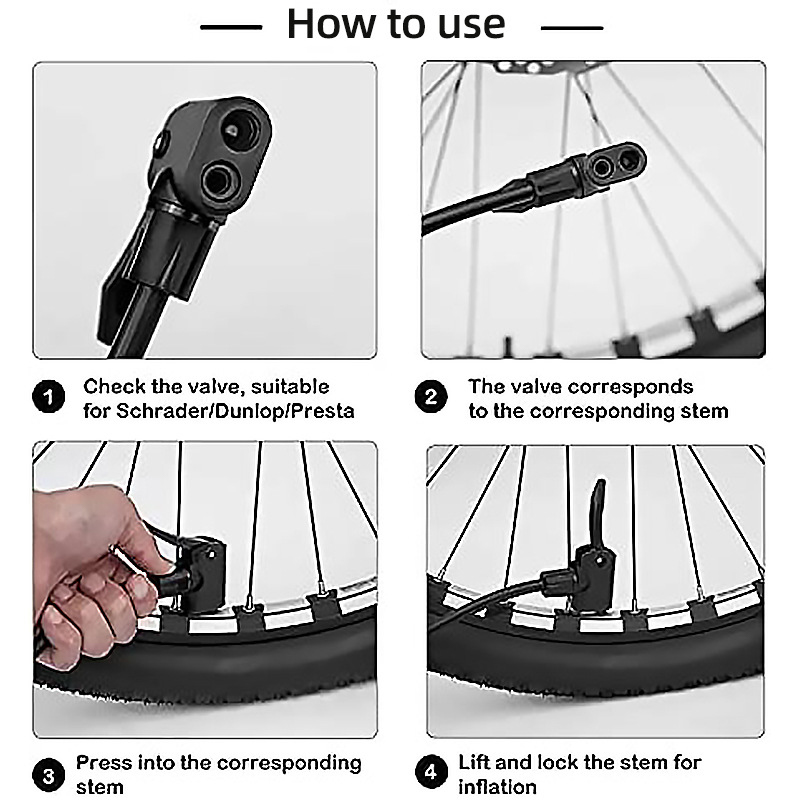 How to use

1 Check the valve, suitable for Schrader/Dunlop/Presta

2 The valve corresponds to the corresponding stem

3 Press into the corresponding stem

4 Lift and lock the stem for inflation