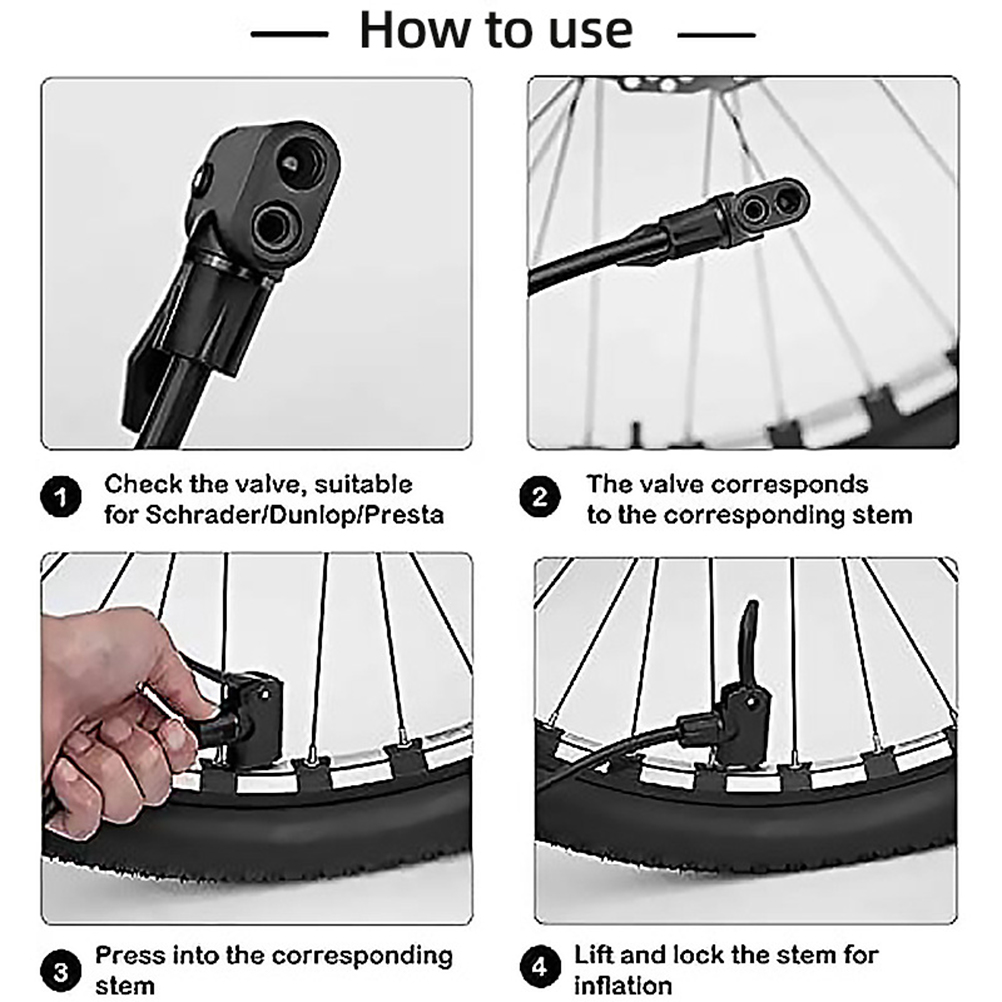 How to use

1 Check the valve, suitable for Schrader/Dunlop/Presta

2 The valve corresponds to the corresponding stem

3 Press into the corresponding stem

4 Lift and lock the stem for inflation