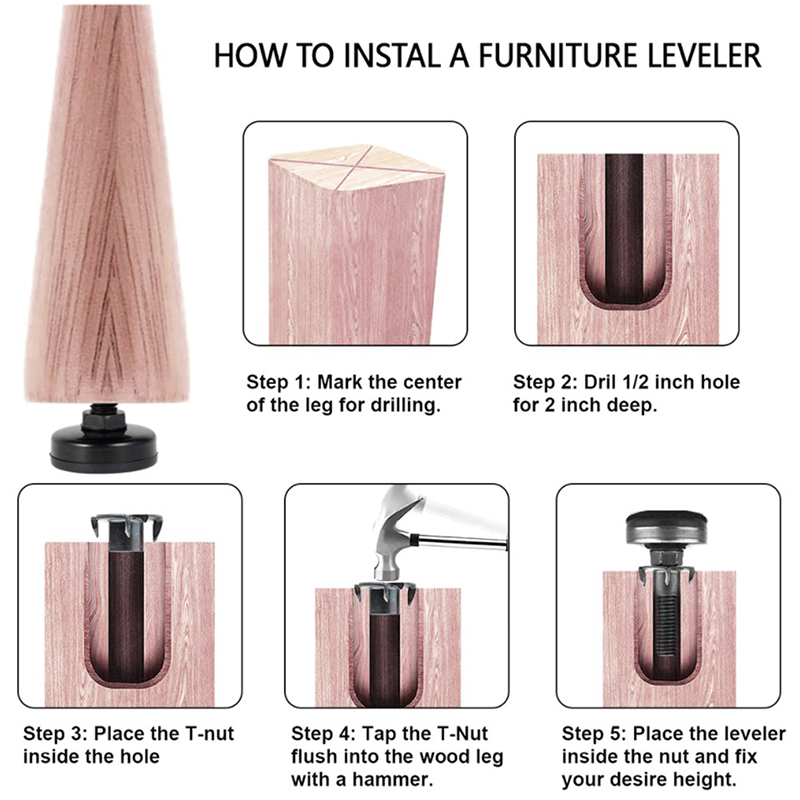 HOW TO INSTAL A FURNITURE LEVELER

Step 1: Mark the center of the leg for drilling.

Step 2: Dril 1/2 inch hole for 2 inch deep.

Step 3: Place the T-nut inside the hole

Step 4: Tap the T-Nut flush into the wood leg with a hammer.

Step 5: Place the leveler inside the nut and fix your desire height.