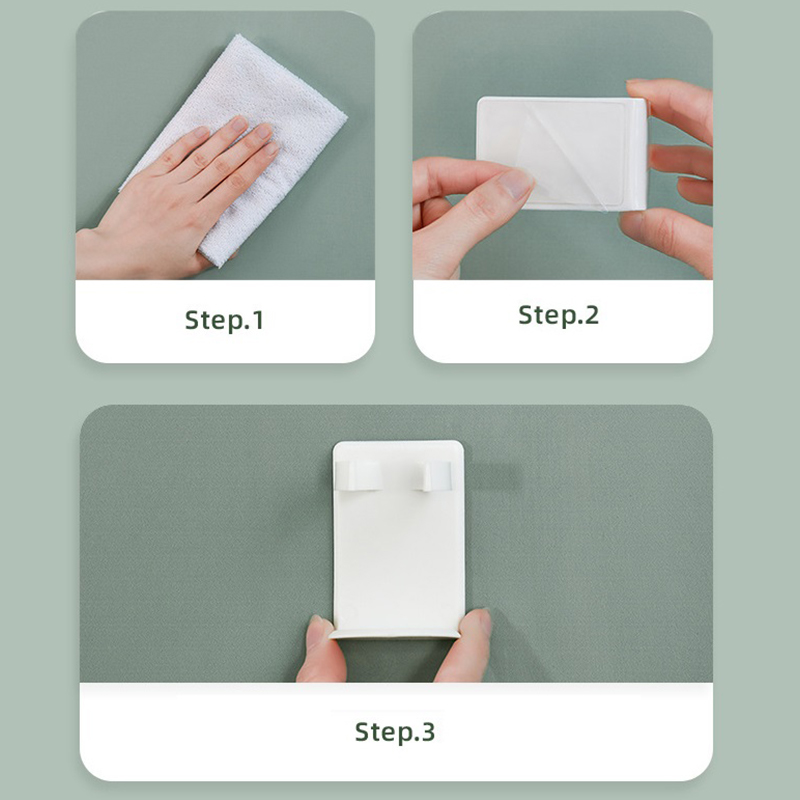 Step.1

Step.2

Step.3