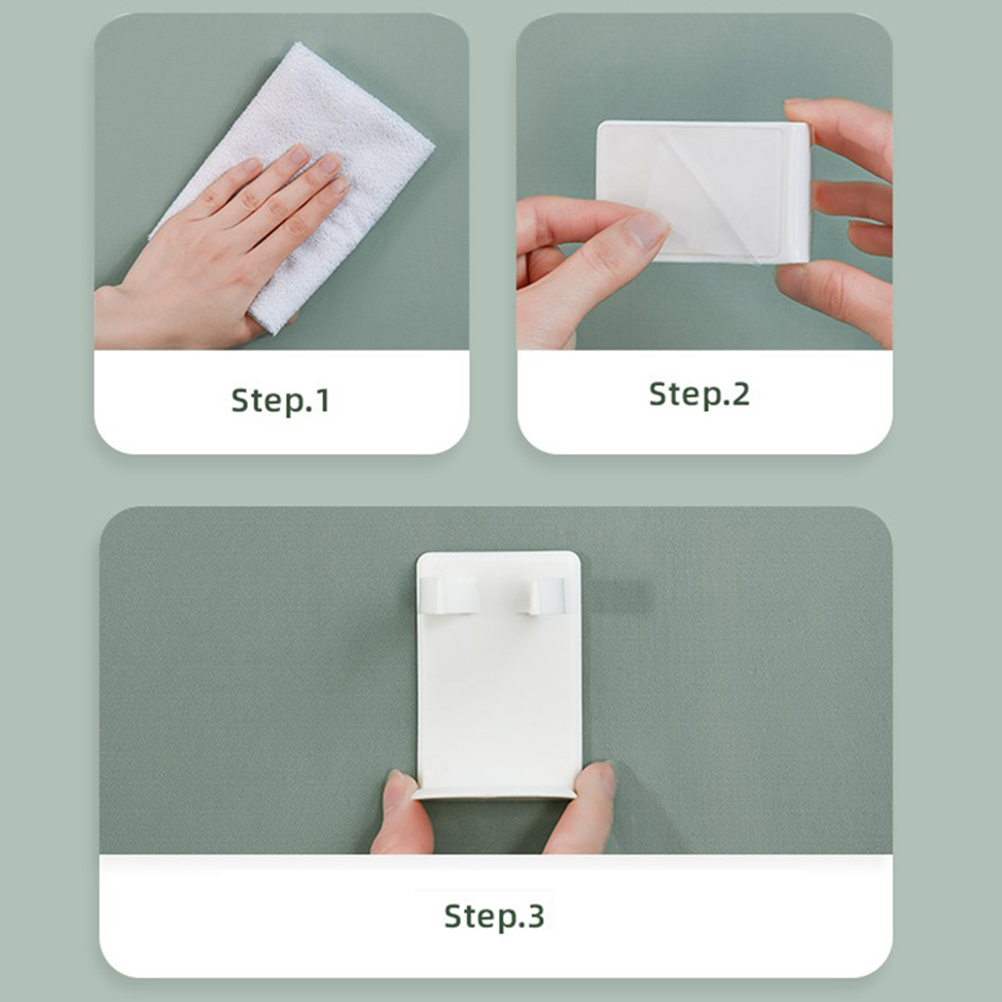 Step.1

Step.2

Step.3