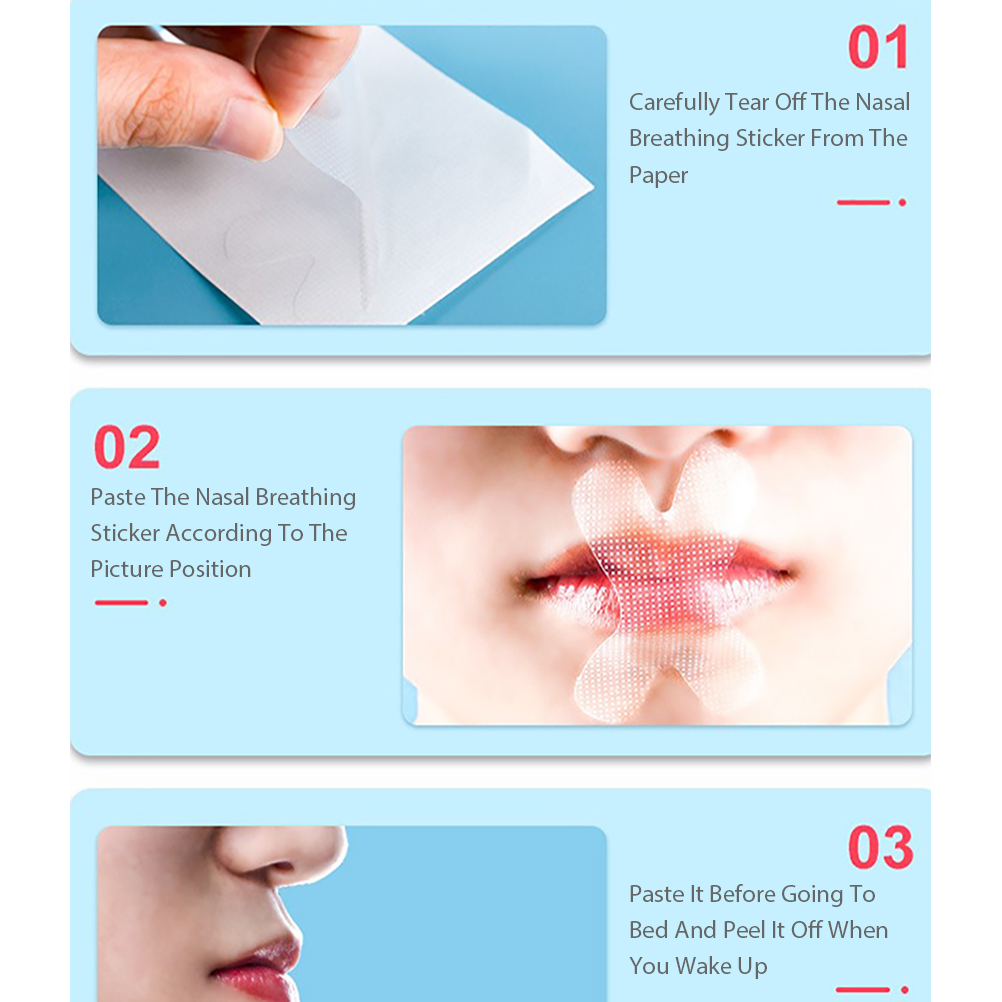 01

Carefully Tear Off The Nasal Breathing Sticker From The Paper

02

Paste The Nasal Breathing Sticker According To The Picture Position

03

Paste It Before Going To Bed And Peel It Off When You Wake Up