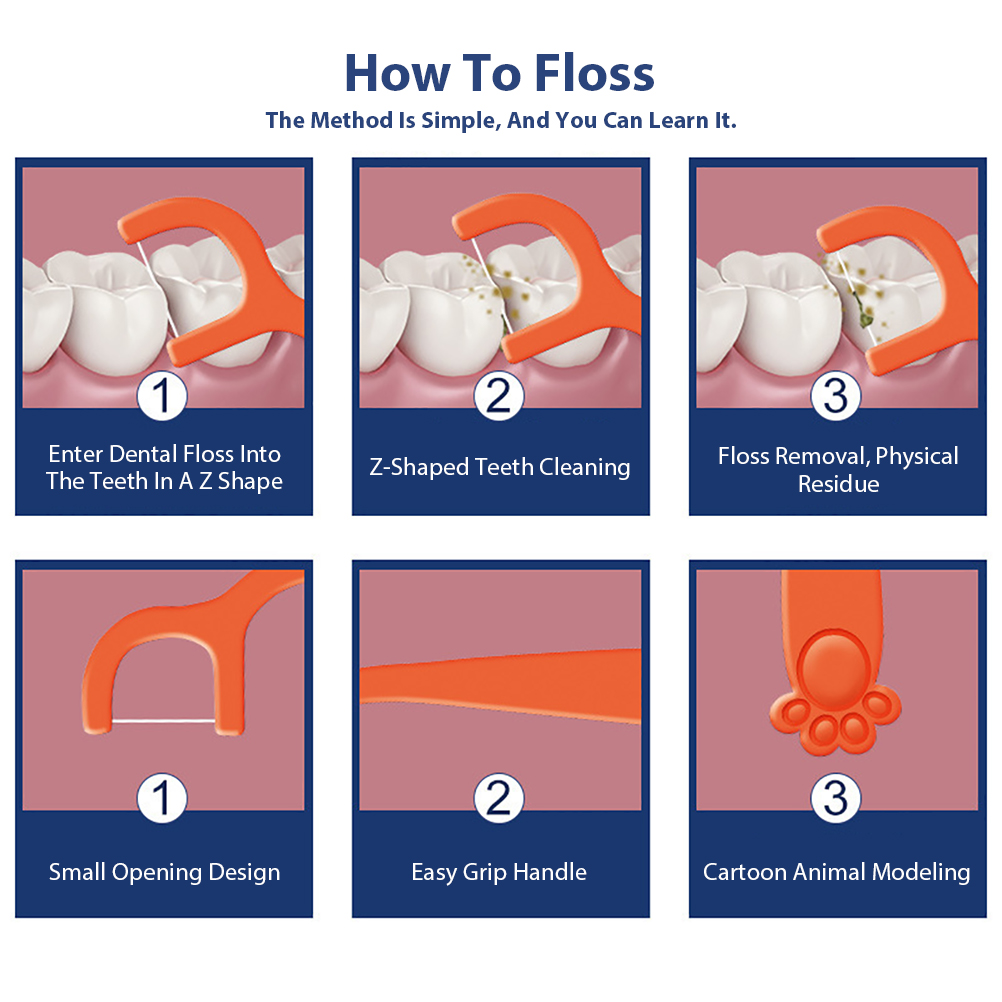 How To Floss
The Method Is Simple, And You Can Learn It.

1
Enter Dental Floss Into The Teeth In A Z Shape

2
Z-Shaped Teeth Cleaning

3
Floss Removal, Physical Residue

1
Small Opening Design

2
Easy Grip Handle

3
Cartoon Animal Modeling