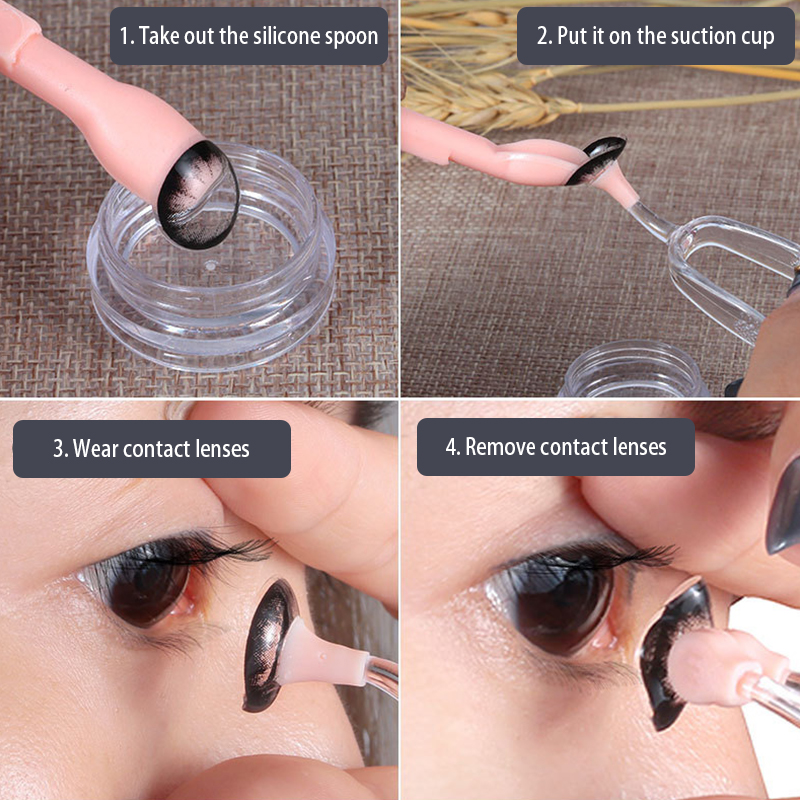 1. Take out the silicone spoon

2. Put it on the suction cup

3. Wear contact lenses

4. Remove contact lenses