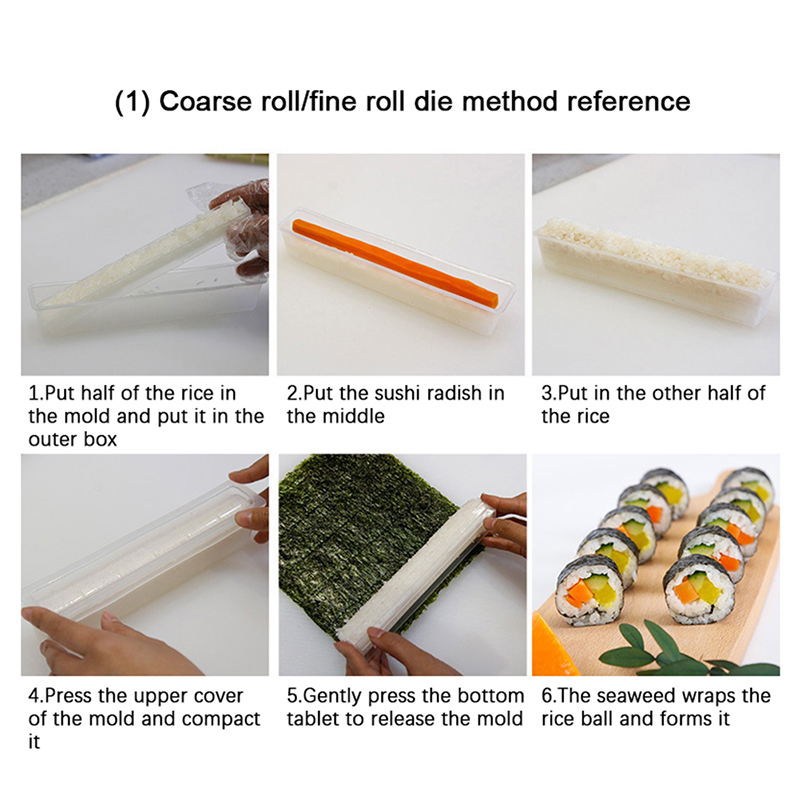 (1) Coarse roll/fine roll die method reference

1.Put half of the rice in the mold and put it in the outer box

2.Put the sushi radish in the middle

3.Put in the other half of the rice

4.Press the upper cover of the mold and compact it

5.Gently press the bottom tablet to release the mold

6.The seaweed wraps the rice ball and forms it