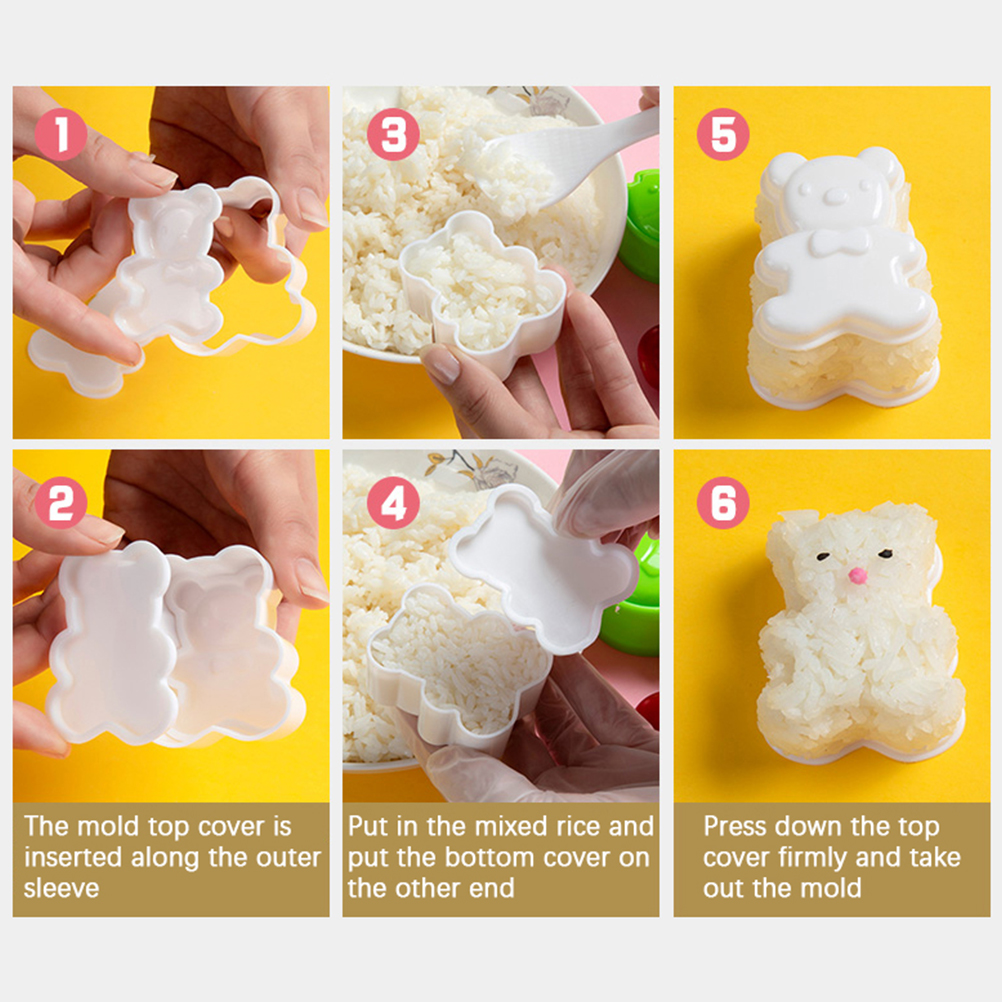 1

2

The mold top cover is inserted along the outer sleeve

3

4

Put in the mixed rice and put the bottom cover on the other end

5

6

Press down the top cover firmly and take out the mold