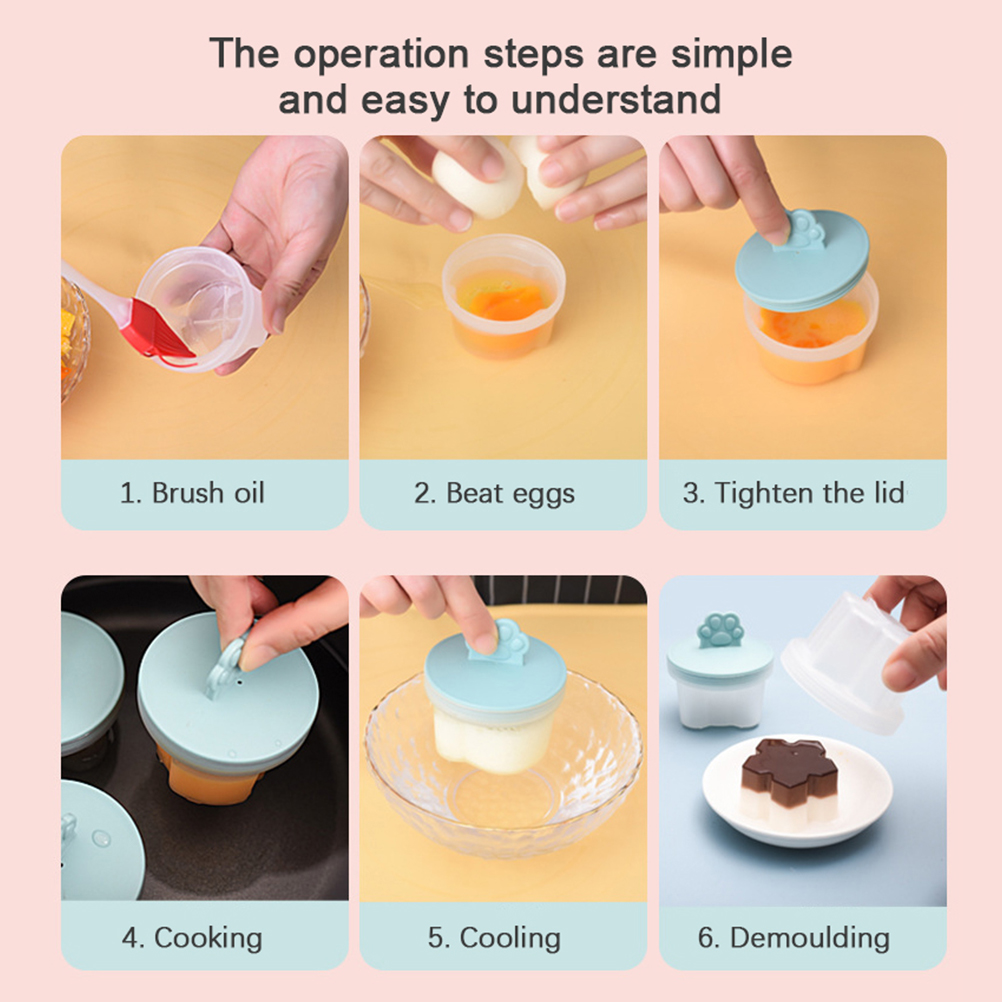 The operation steps are simple and easy to understand

1. Brush oil

2. Beat eggs

3. Tighten the lid

4. Cooking

5. Cooling

6. Demoulding