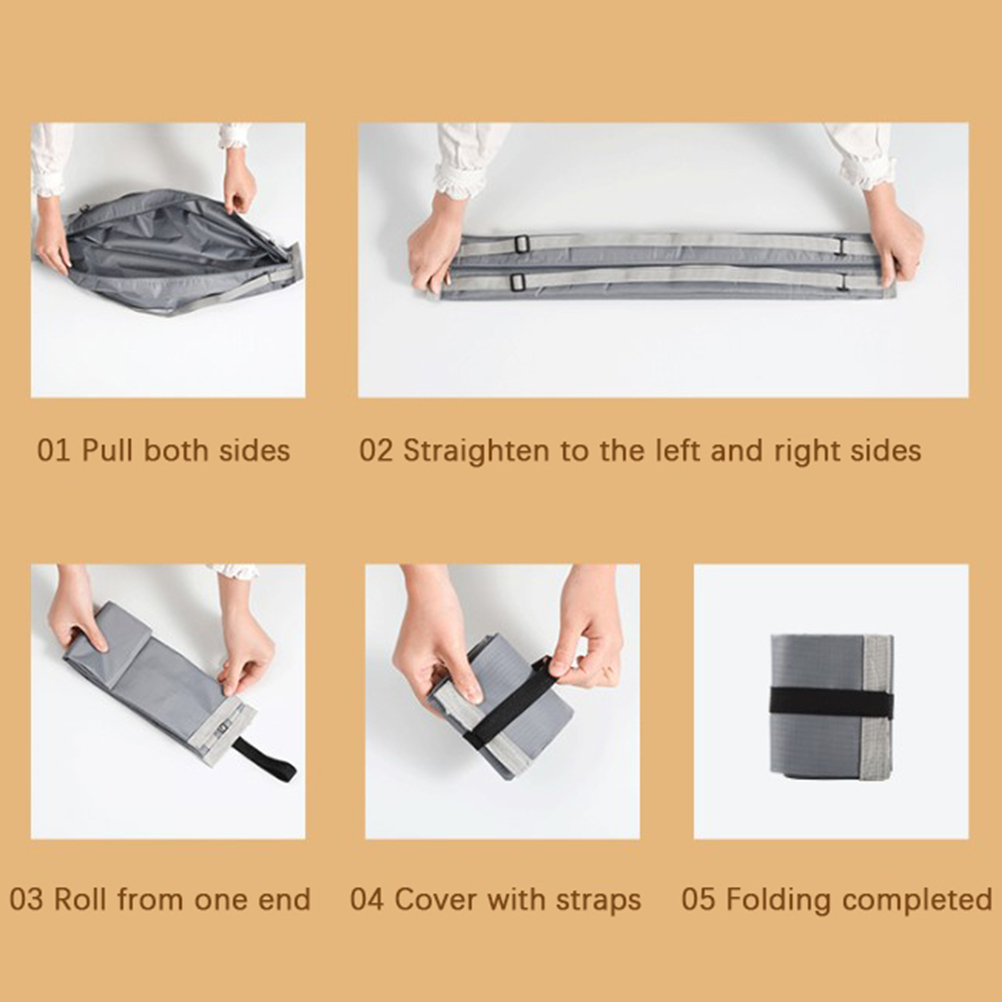 01 Pull both sides

02 Straighten to the left and right sides

03 Roll from one end

04 Cover with straps

05 Folding completed