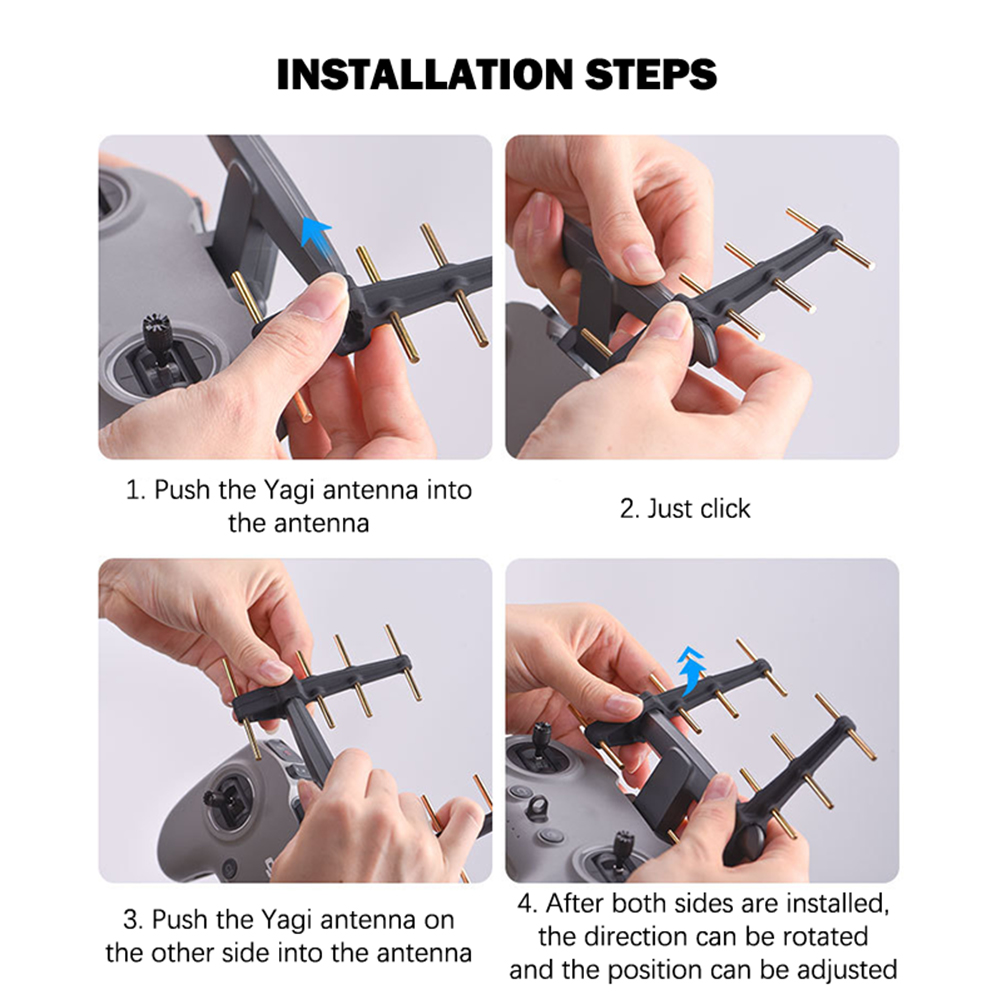 INSTALLATION STEPS

1. Push the Yagi antenna into the antenna

2. Just click

3. Push the Yagi antenna on the other side into the antenna

4. After both sides are installed, the direction can be rotated and the position can be adjusted