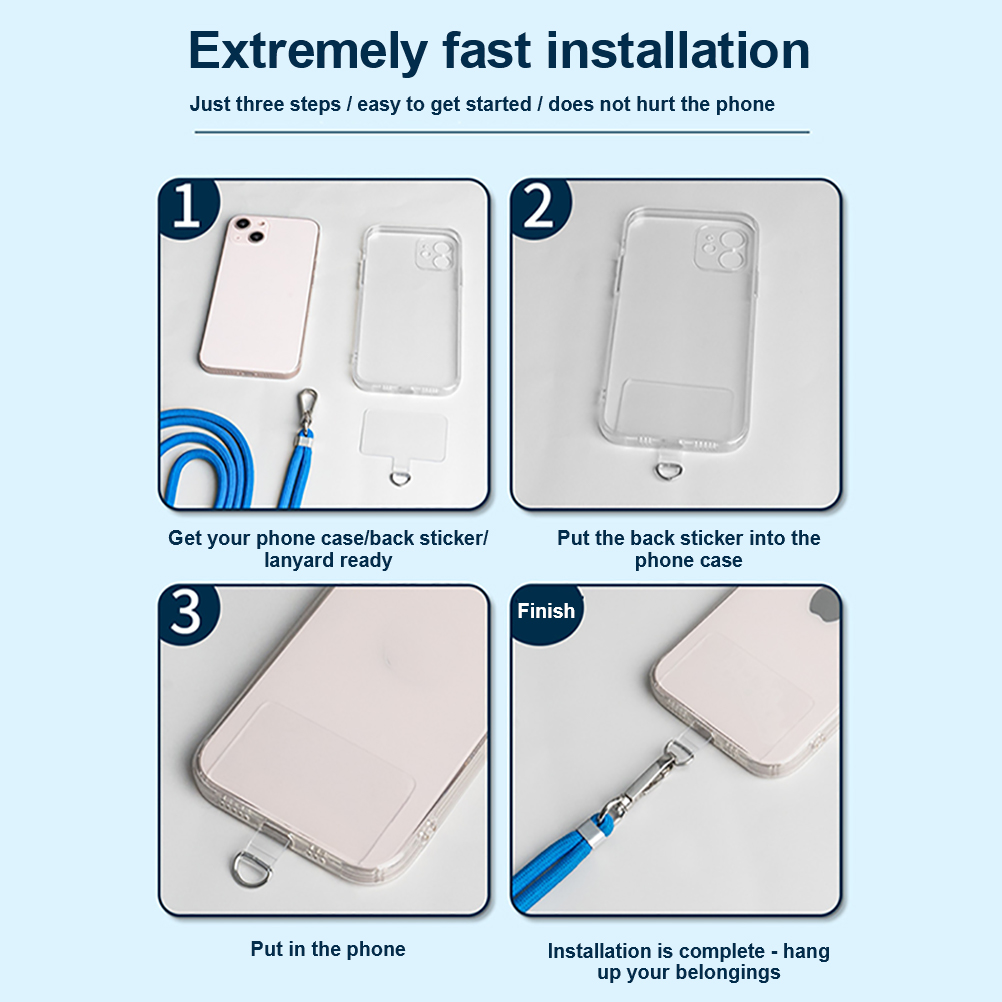 Extremely fast installation

Just three steps / easy to get started / does not hurt the phone

1

Get your phone case/back sticker/ lanyard ready

2

Put the back sticker into the phone case

3

Put in the phone

Finish

Installation is complete - hang up your belongings