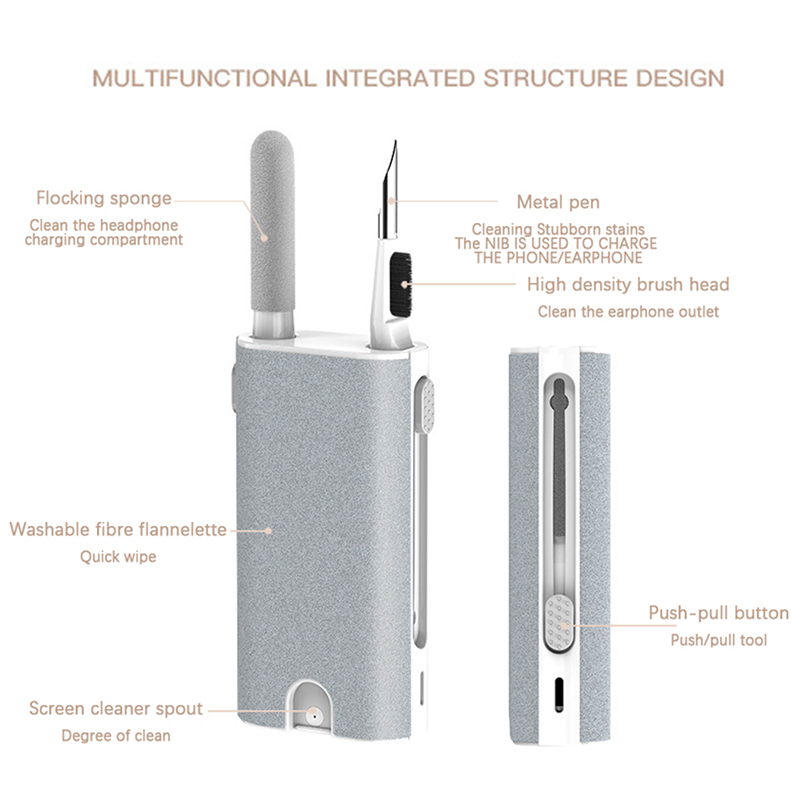 MULTIFUNCTIONAL INTEGRATED STRUCTURE DESIGN

Flocking sponge
Clean the headphone charging compartment

Metal pen
Cleaning Stubborn stains
The NIB IS USED TO CHARGE THE PHONE/EARPHONE

High density brush head
Clean the earphone outlet

Washable fibre flannelette
Quick wipe

Push-pull button
Push/pull tool

Screen cleaner spout
Degree of clean