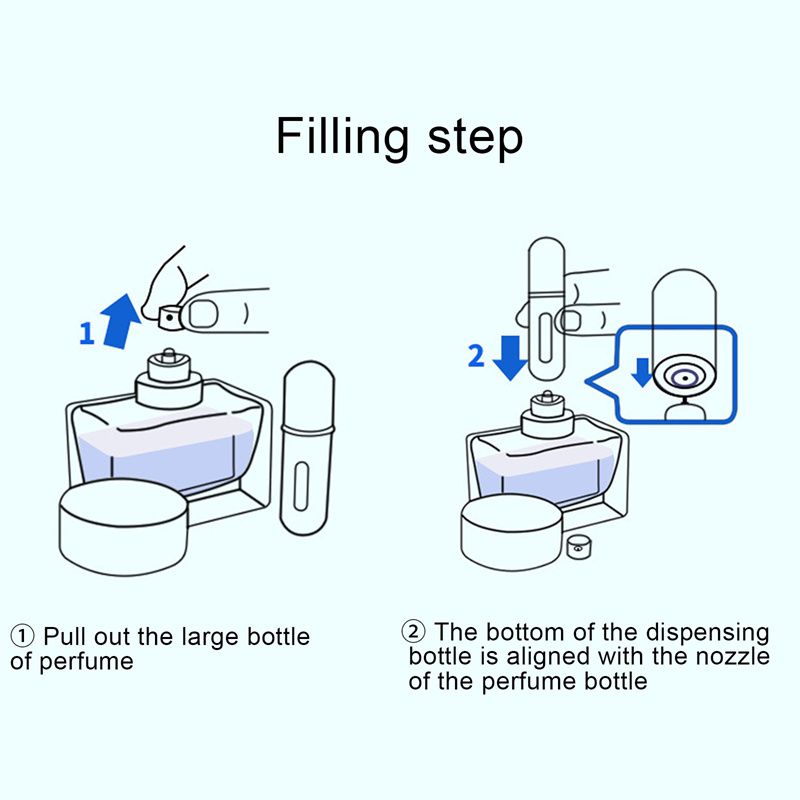 Filling step

1

2

① Pull out the large bottle of perfume

② The bottom of the dispensing bottle is aligned with the nozzle of the perfume bottle