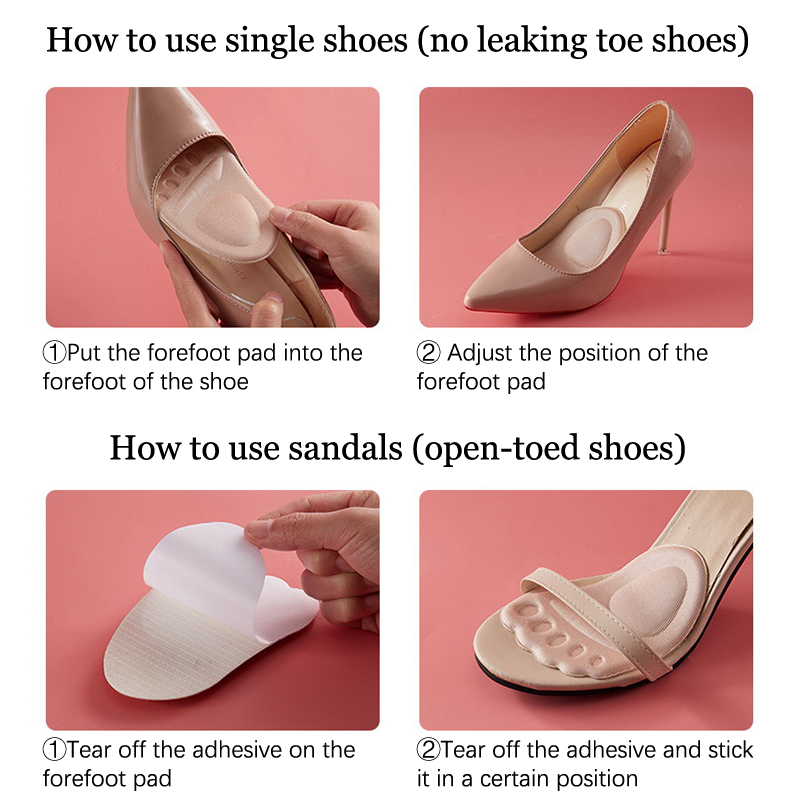 How to use single shoes (no leaking toe shoes)

①Put the forefoot pad into the forefoot of the shoe

② Adjust the position of the forefoot pad

How to use sandals (open-toed shoes)

①Tear off the adhesive on the forefoot pad

②Tear off the adhesive and stick it in a certain position