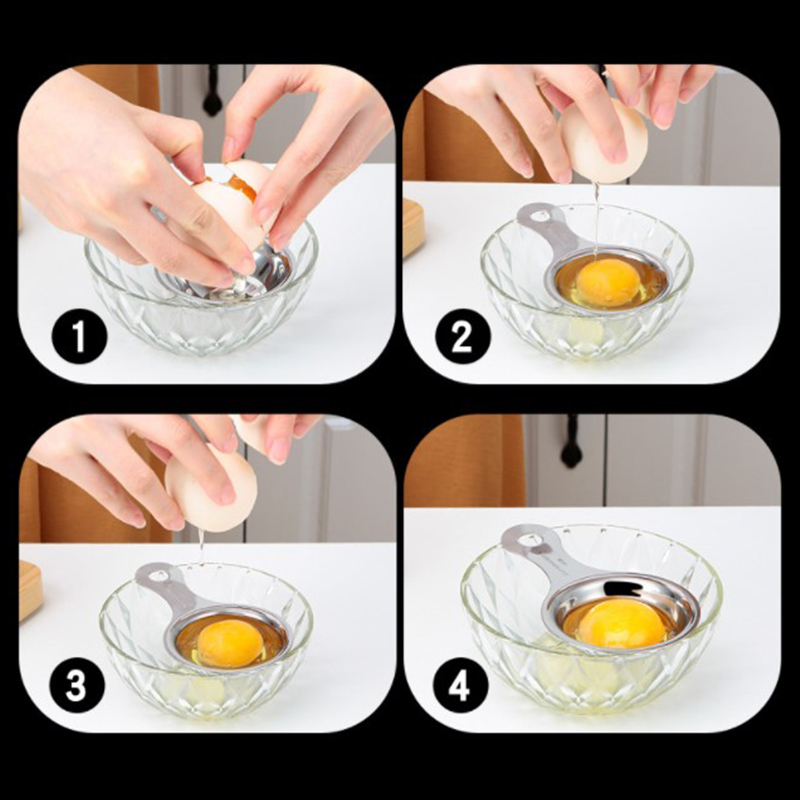 1

2

3

4