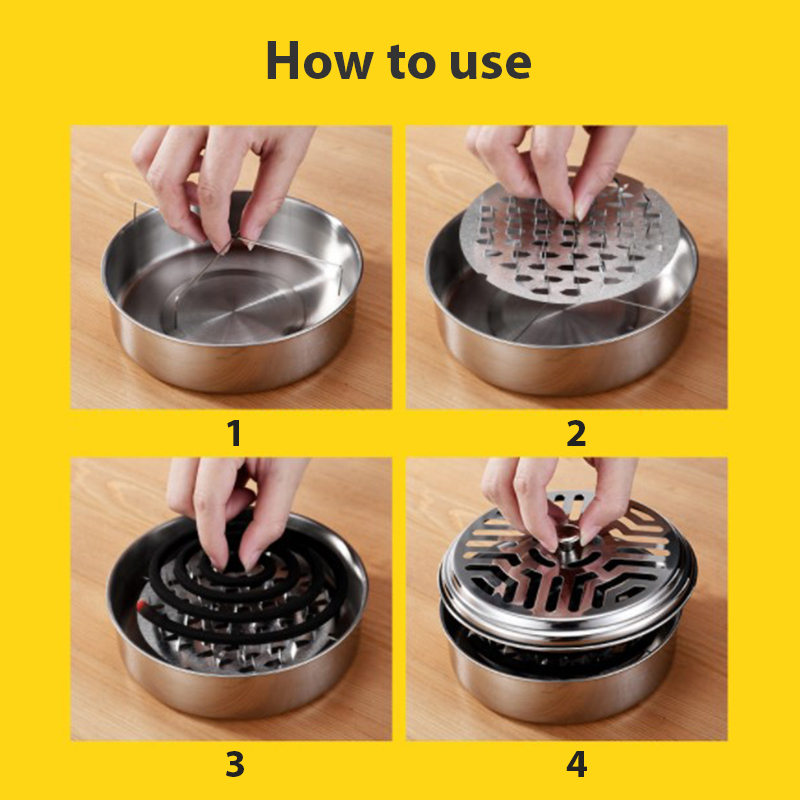 How to use

1

2

3

4