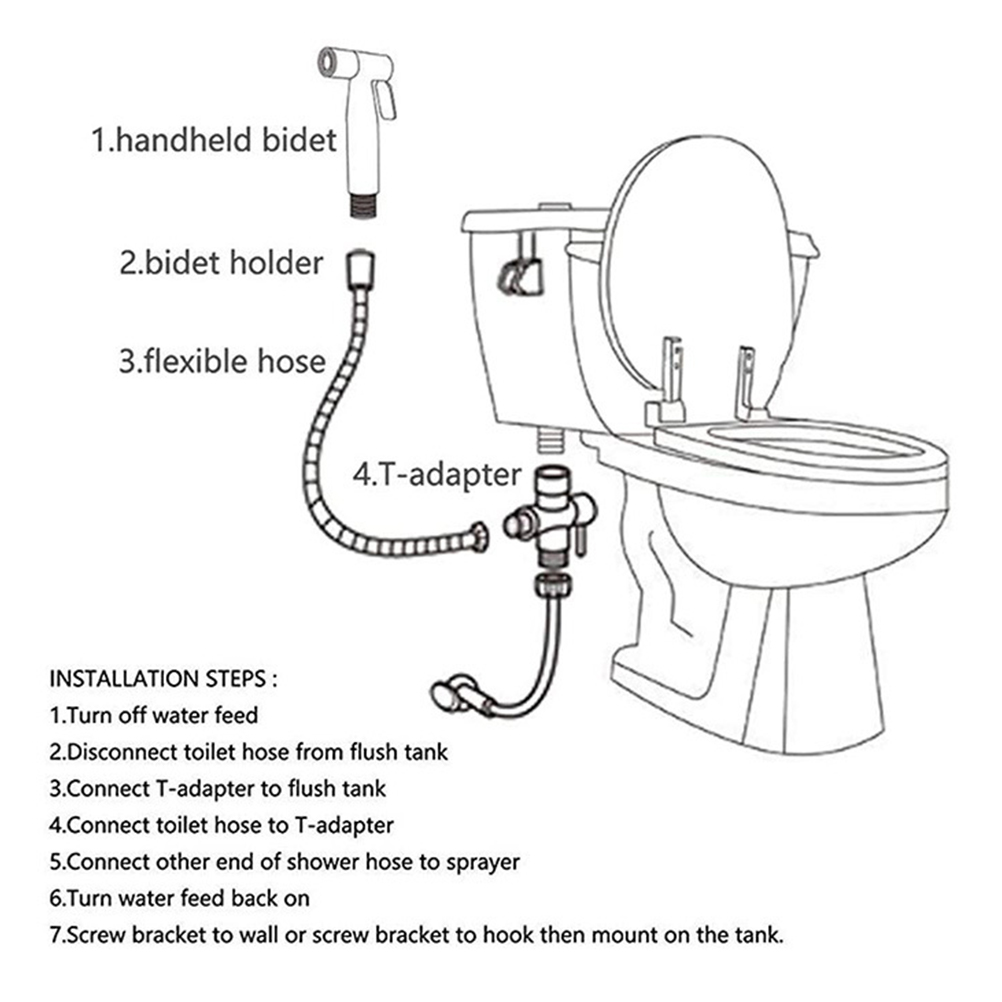 1.handheld bidet

2.bidet holder

3.flexible hose

4.T-adapter

INSTALLATION STEPS :
1.Turn off water feed
2.Disconnect toilet hose from flush tank
3.Connect T-adapter to flush tank
4.Connect toilet hose to T-adapter
5.Connect other end of shower hose to sprayer
6.Turn water feed back on
7.Screw bracket to wall or screw bracket to hook then mount on the tank.