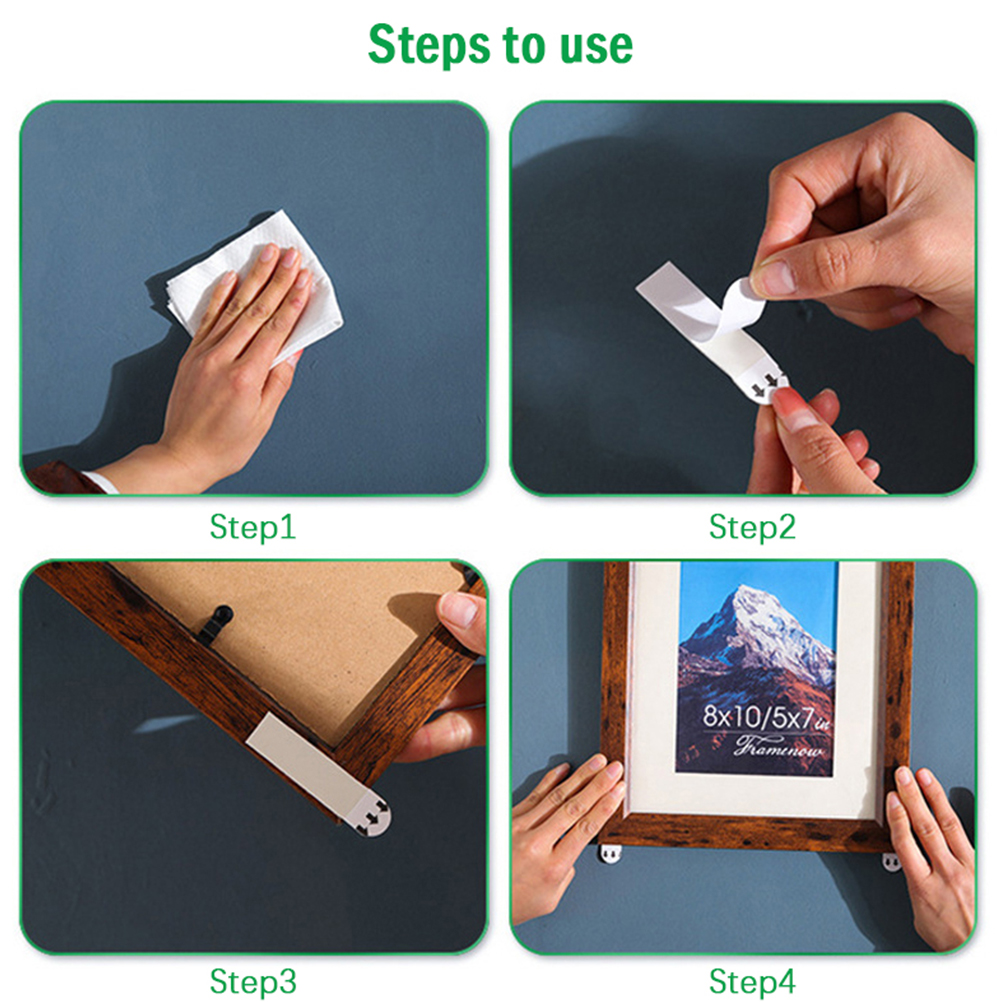 Steps to use

Step1

Step2

Step3

8x10/5x7 in
Framenow

Step4