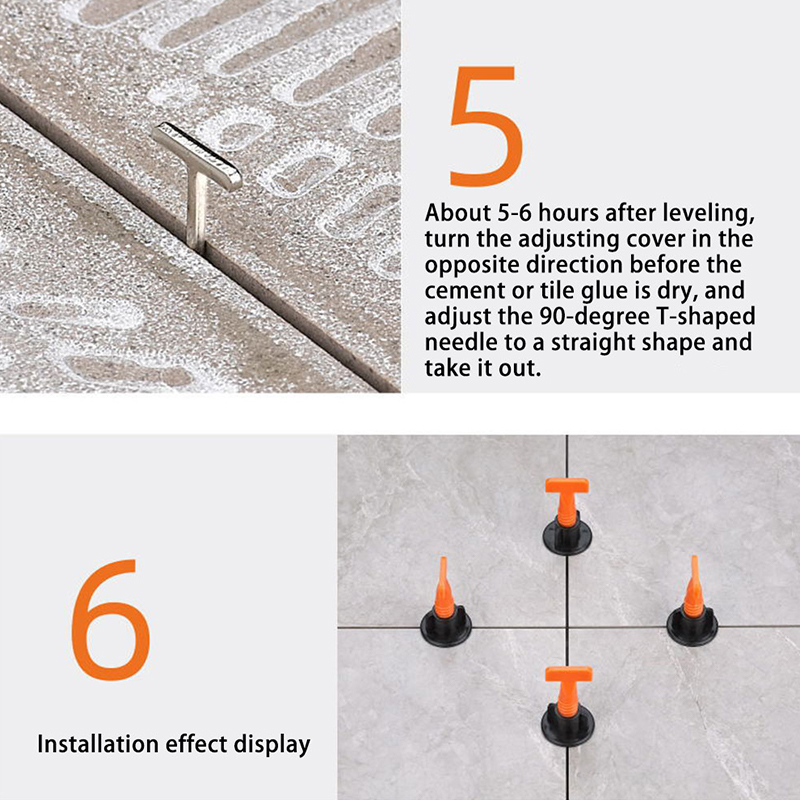 5

About 5-6 hours after leveling, turn the adjusting cover in the opposite direction before the cement or tile glue is dry, and adjust the 90-degree T-shaped needle to a straight shape and take it out.

6

Installation effect display