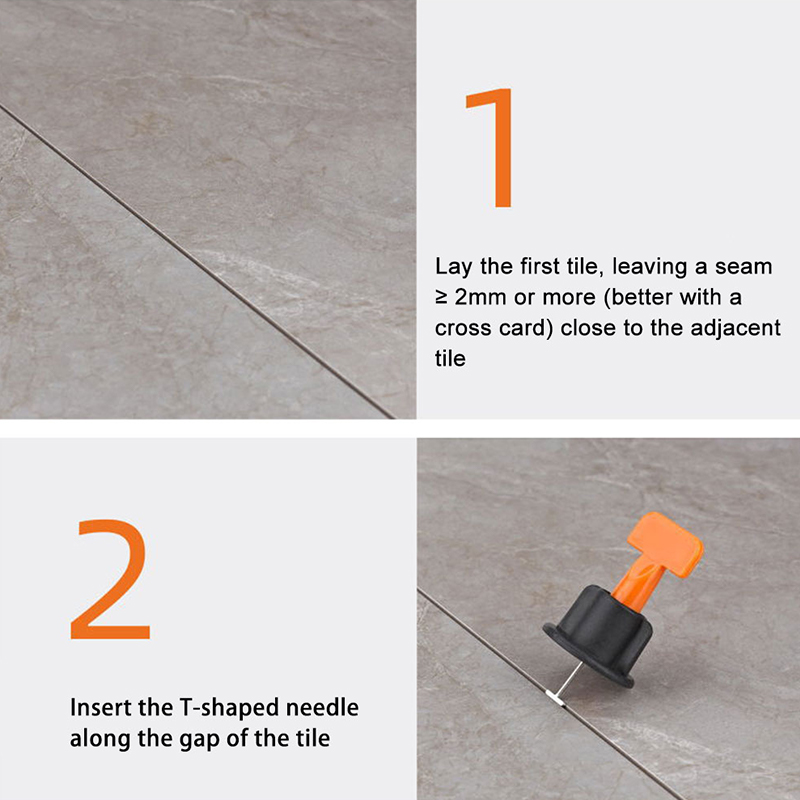 1

Lay the first tile, leaving a seam ≥ 2mm or more (better with a cross card) close to the adjacent tile

2

Insert the T-shaped needle along the gap of the tile