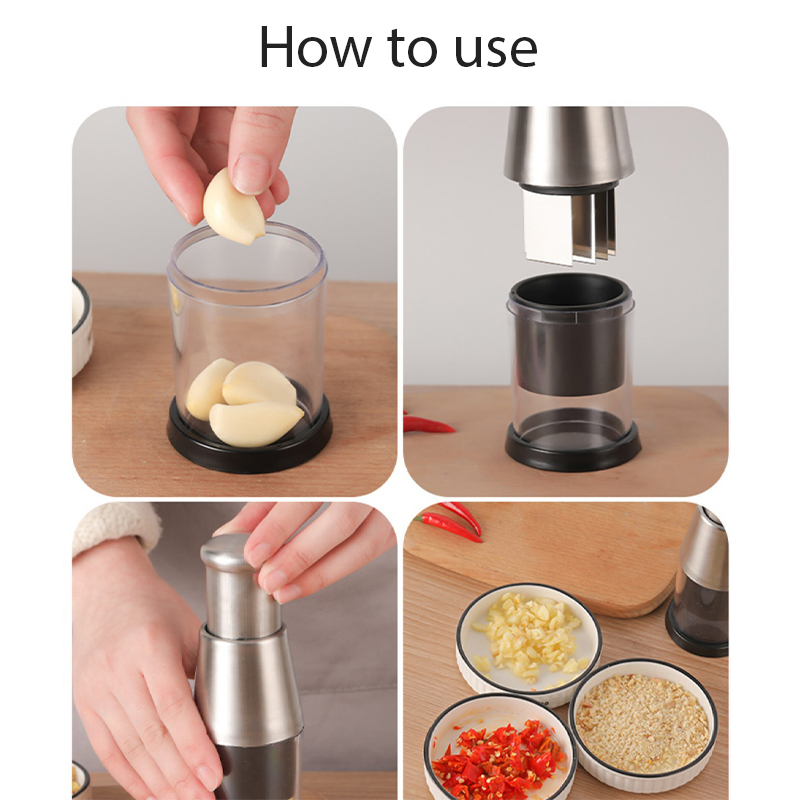 How to use