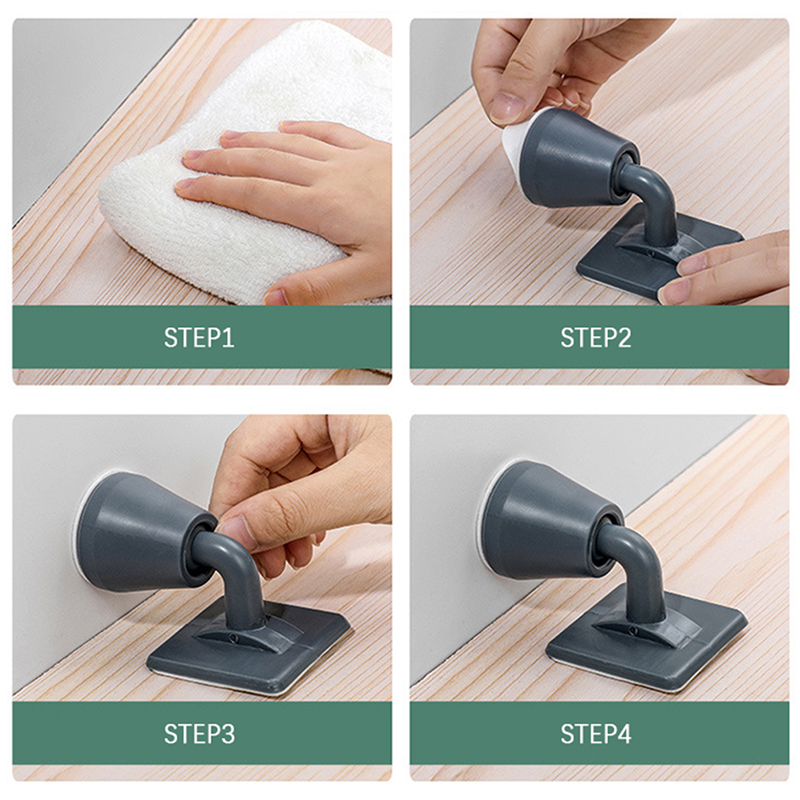 STEP1

STEP2

STEP3

STEP4