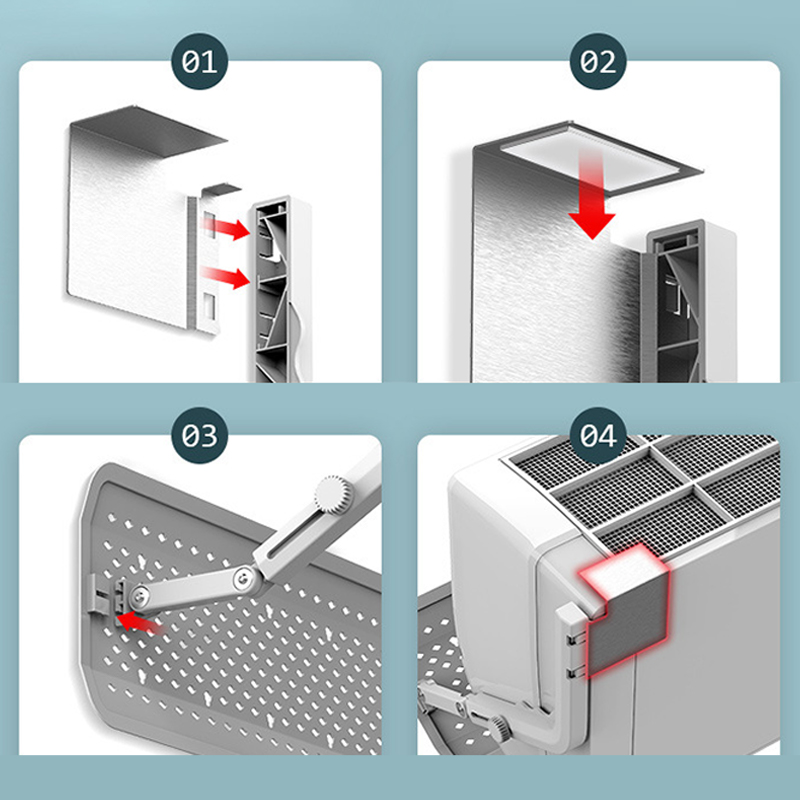 01

02

03

04