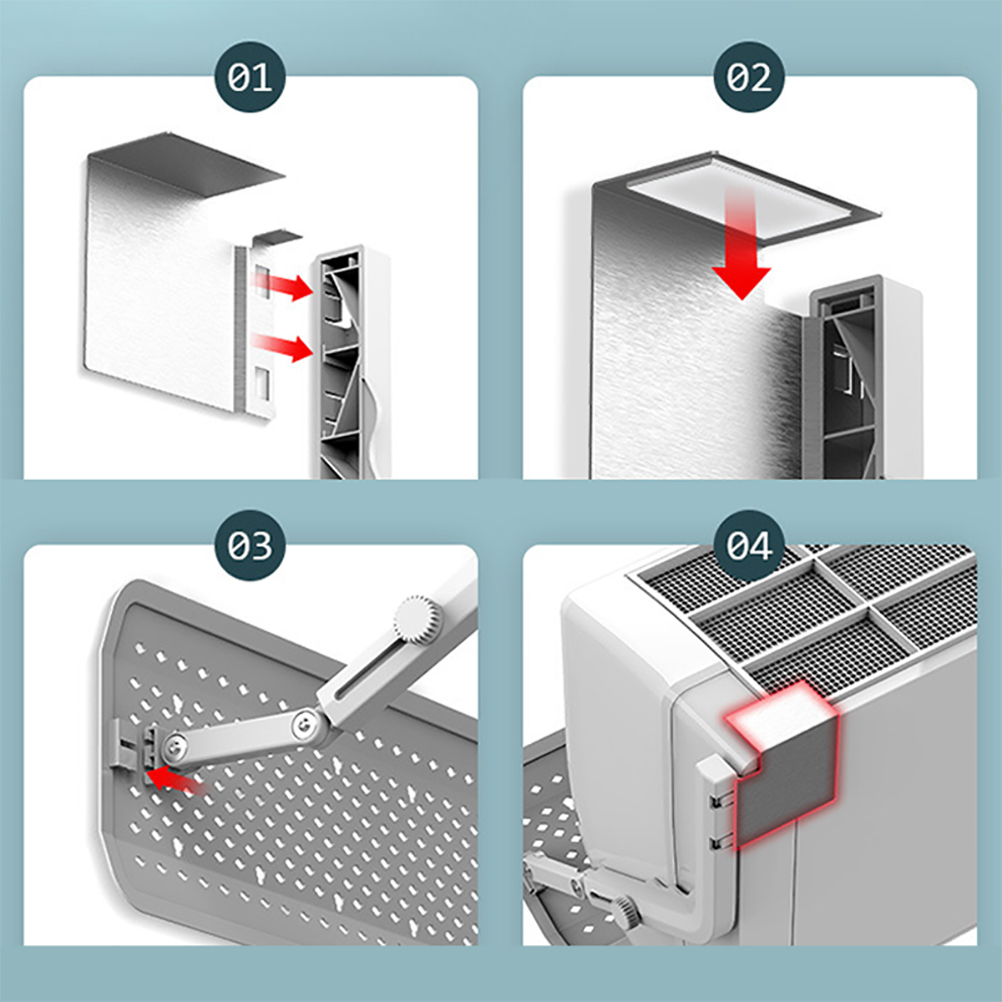 01

02

03

04