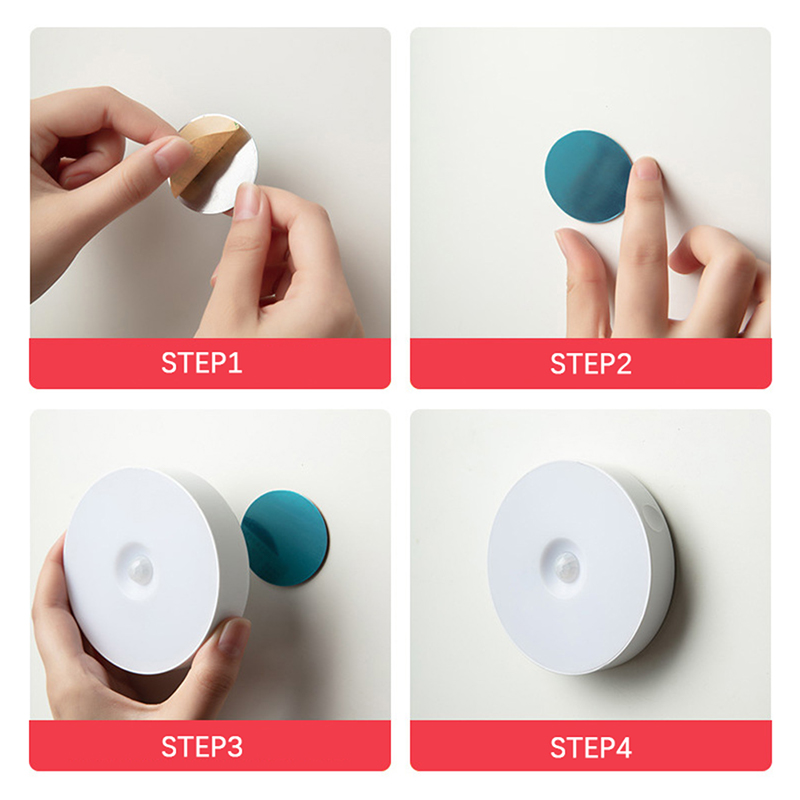 STEP1

STEP2

STEP3

STEP4